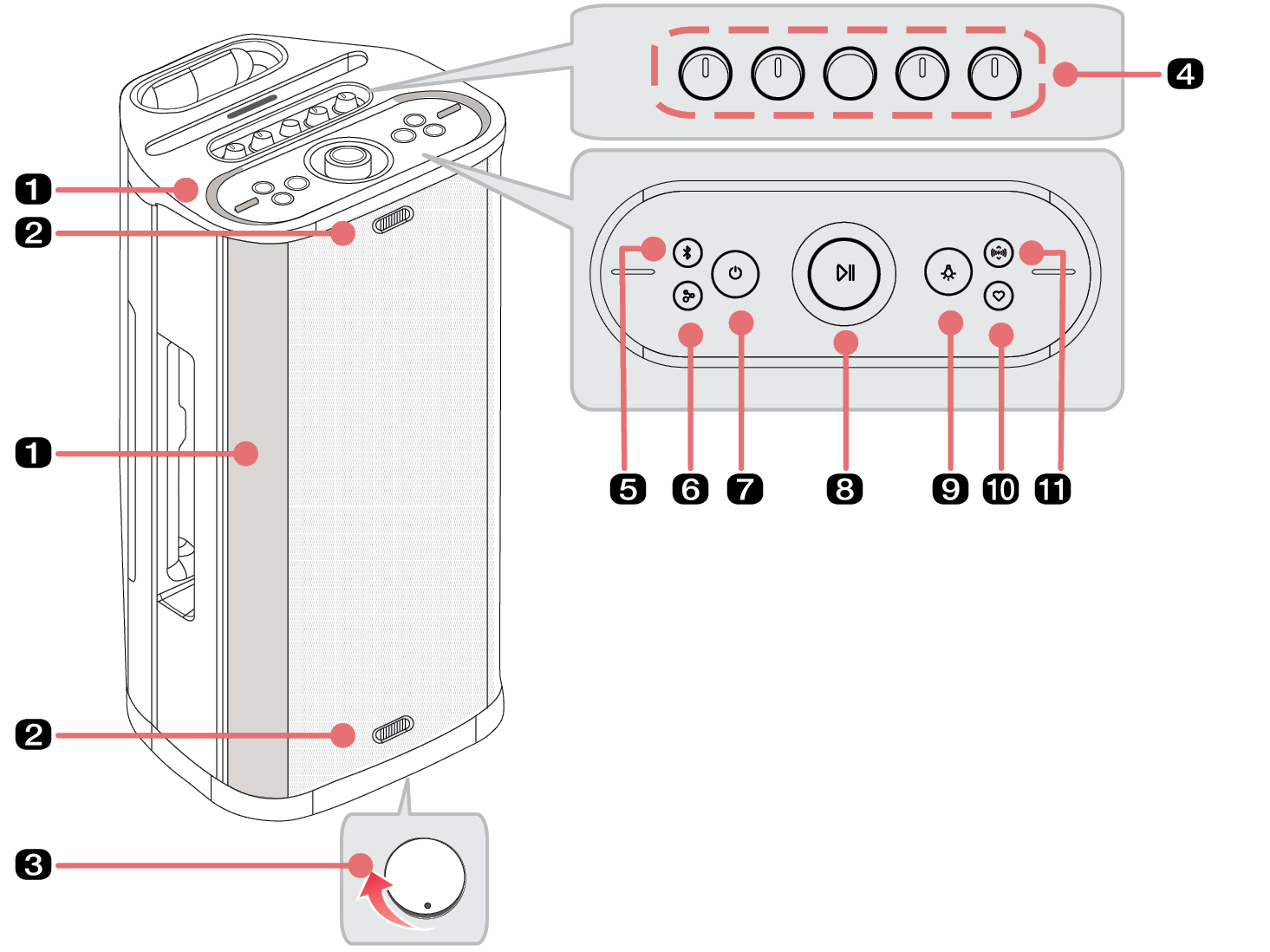 1
2
1
2
3
4
5
6
7
8
9
10
11