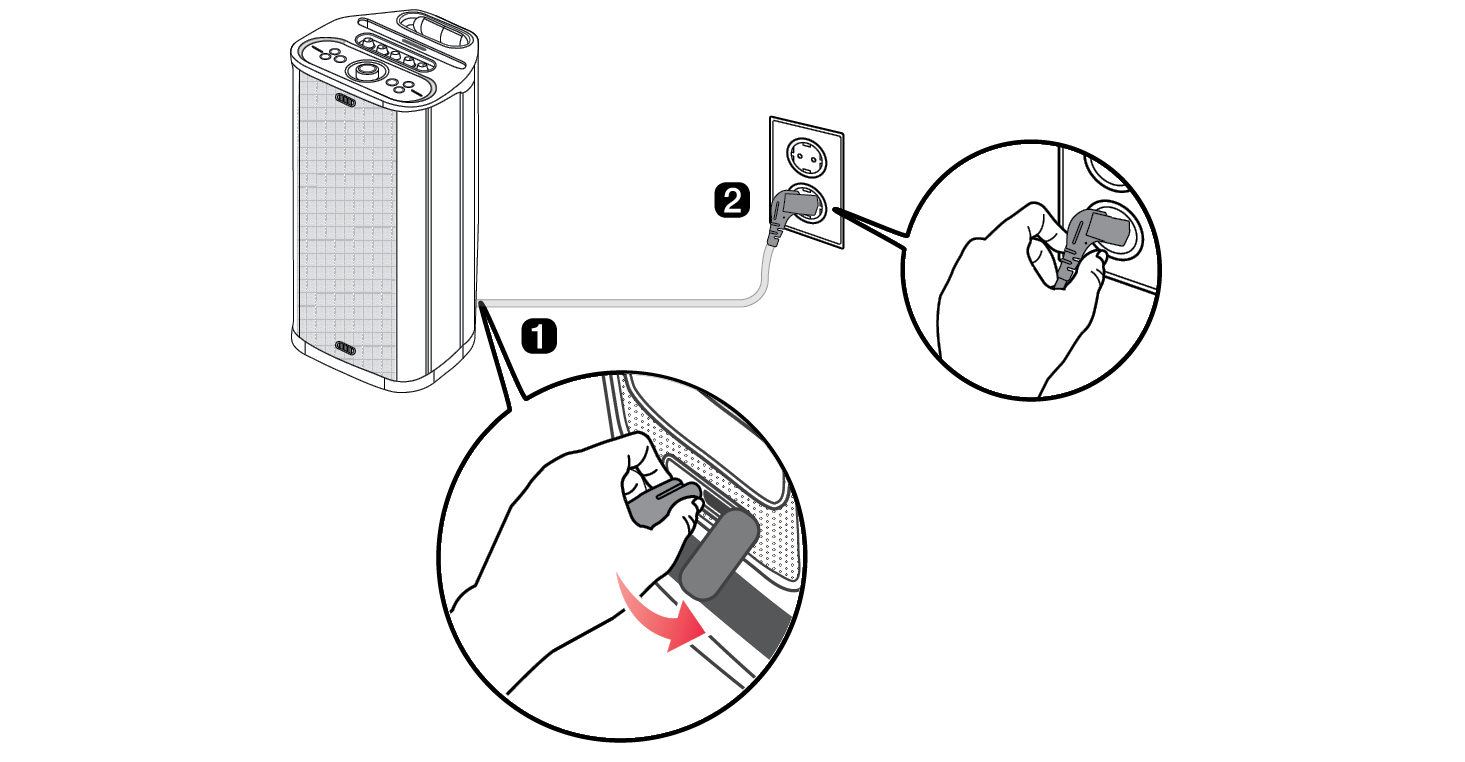 2

1