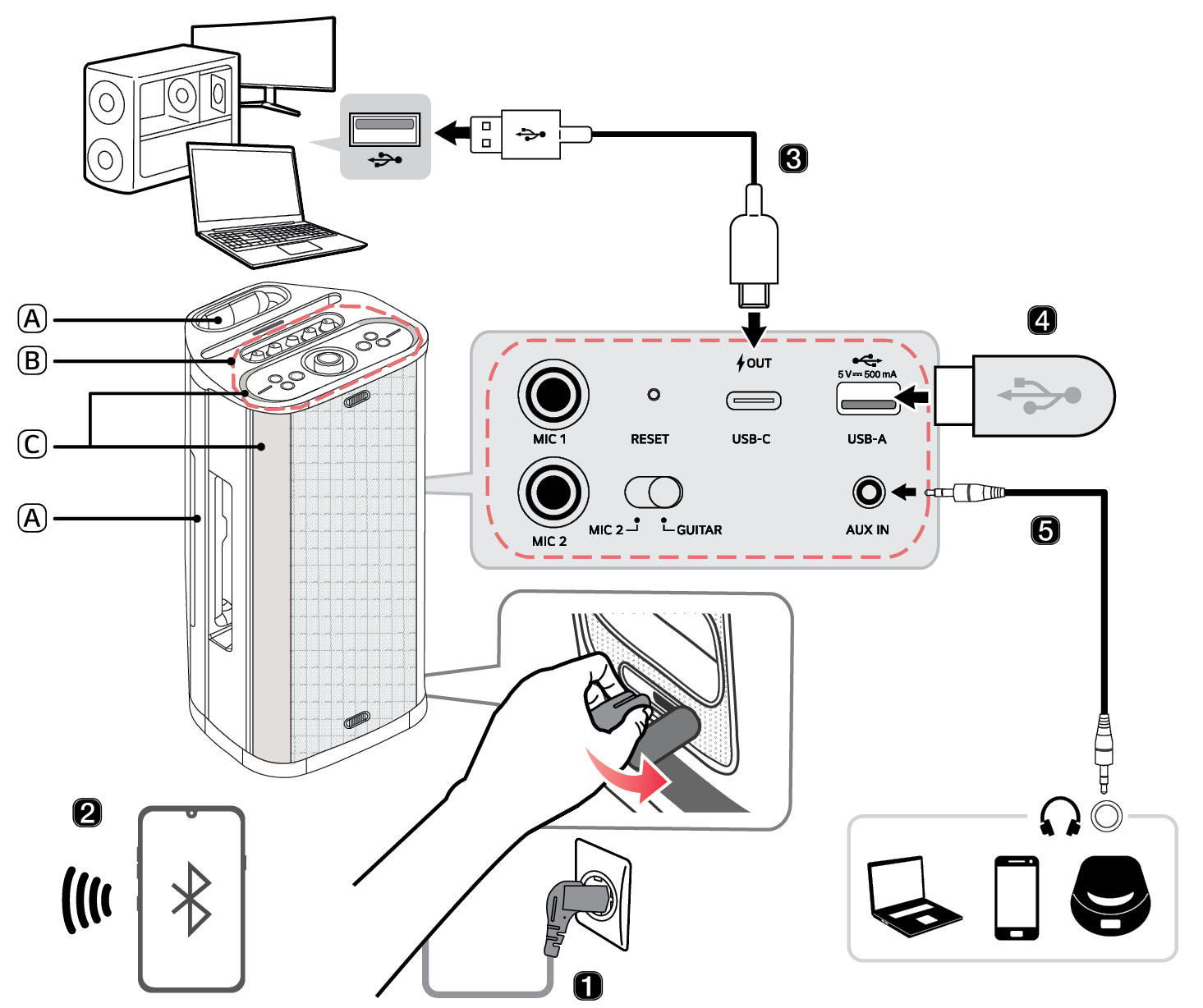 3

A

B

C

A

4

OUT

5 V ⎓ 500 mA

MIC 1

RESET

USB-C

USB-A

MIC 2

MIC 2

GUITAR

AUX IN

5

2

1