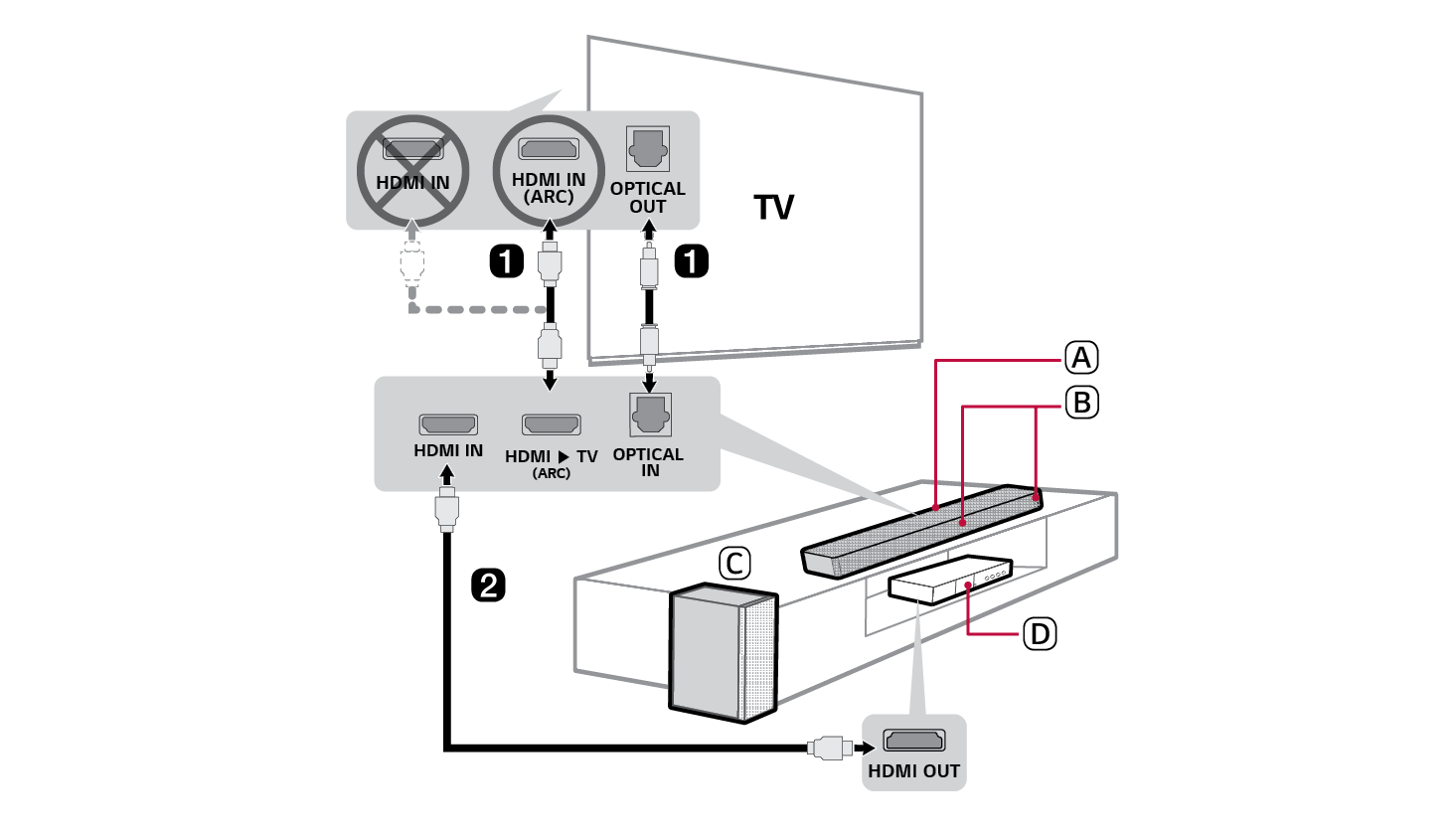 HDMI IN

HDMI IN (ARC)

OPTICAL OUT

TV

1

1

A

B

HDMI IN

HDMI ▶ TV (ARC)

OPTICAL IN

2

C

D

HDMI OUT