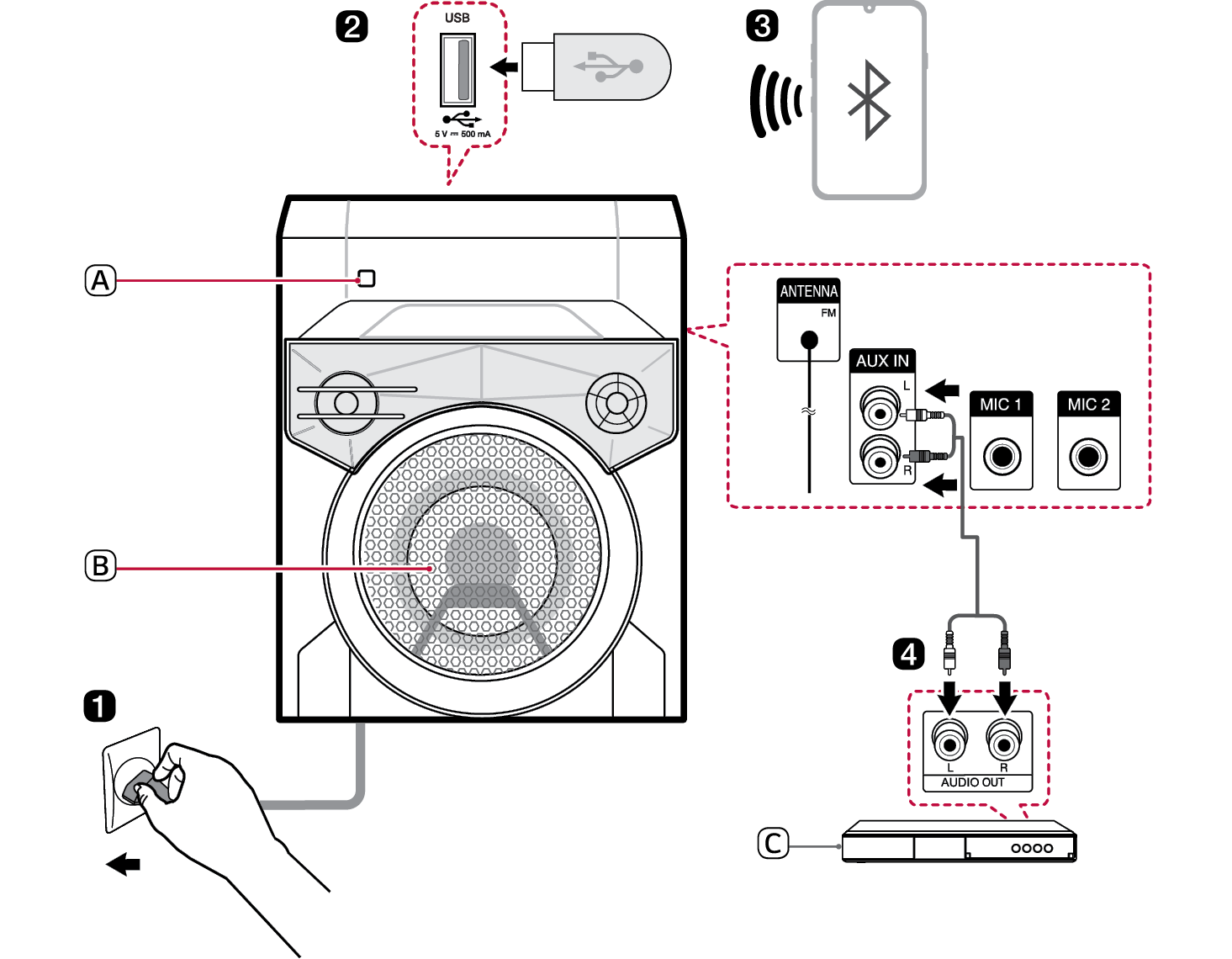 2
USB
5 V ⎓ 500 mA
3
A
ANTENNA
FM
AUX IN
L
R
MIC 1
MIC 2
B
4
L
R
AUDIO OUT
1
C