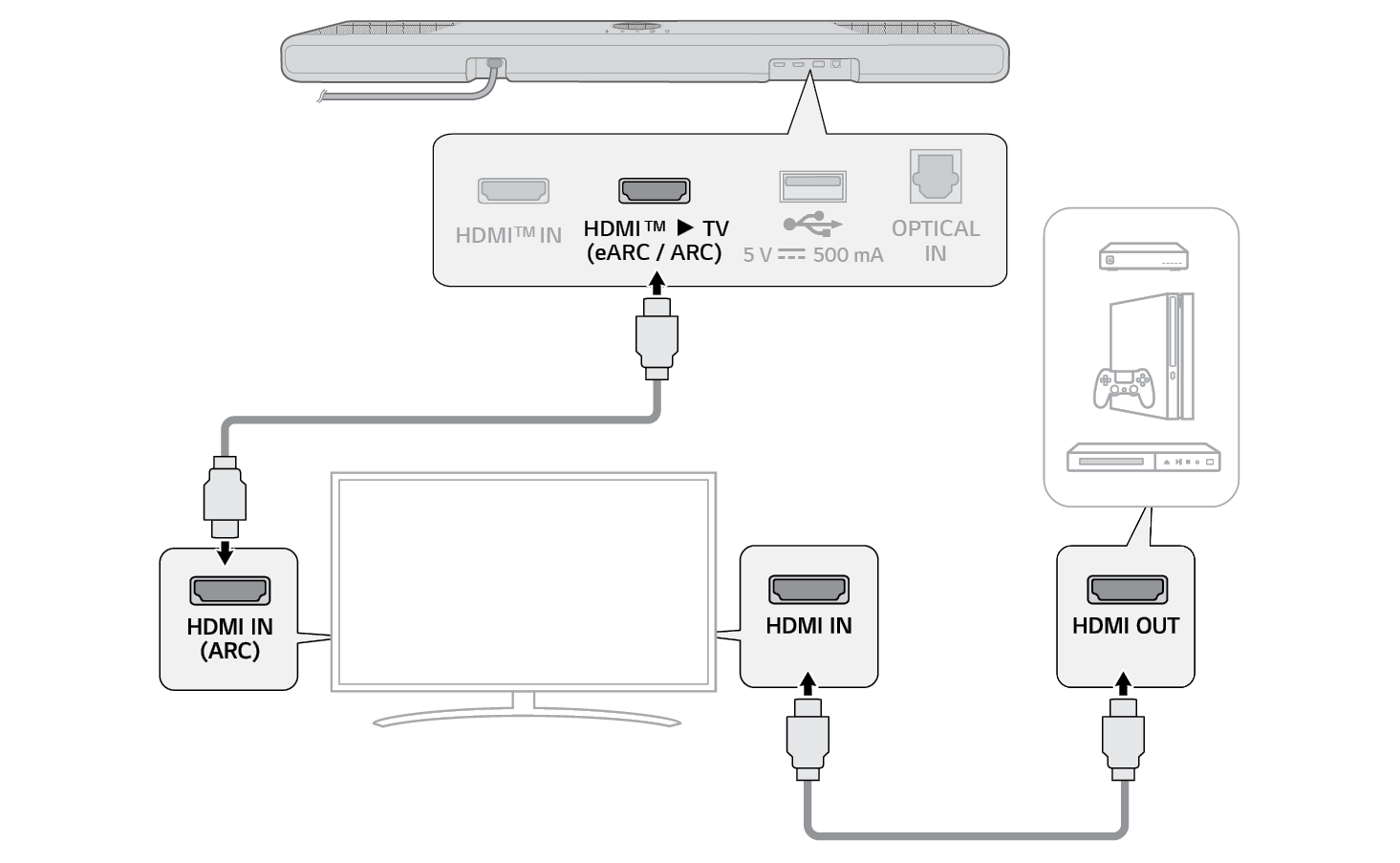 HDMI™ IN

HDMI™ ▶ TV
(eARC / ARC)

5 V ⎓ 500 mA

OPTICAL
IN

HDMI IN
(ARC)

HDMI IN

HDMI OUT