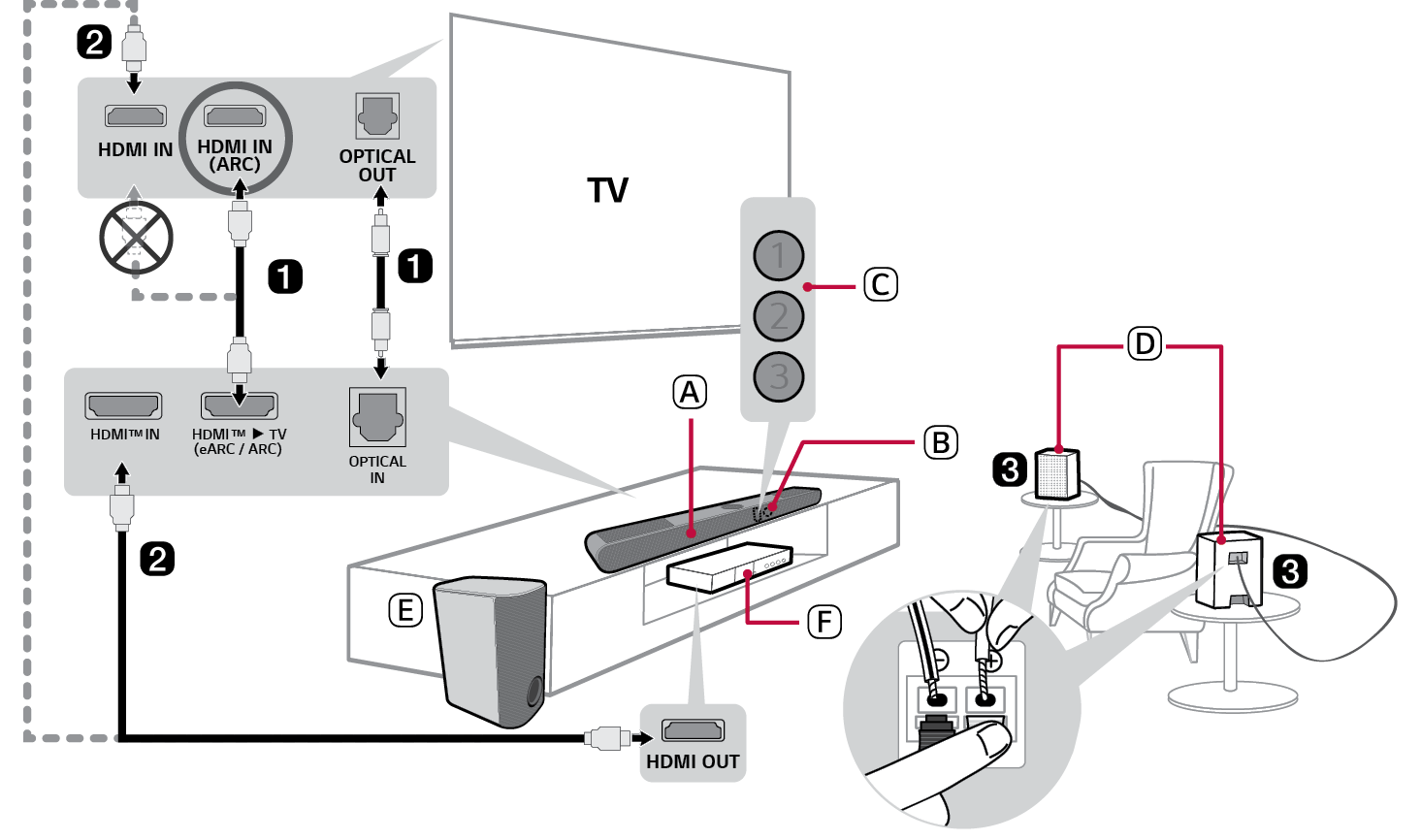 2

HDMI IN

HDMI IN (ARC)

OPTICAL OUT

TV

1

1

1

2

3

C

HDMI™ IN

HDMI™ ▶ TV (eARC / ARC)

OPTICAL IN

A

B

D

3

3

2

E

F

HDMI OUT