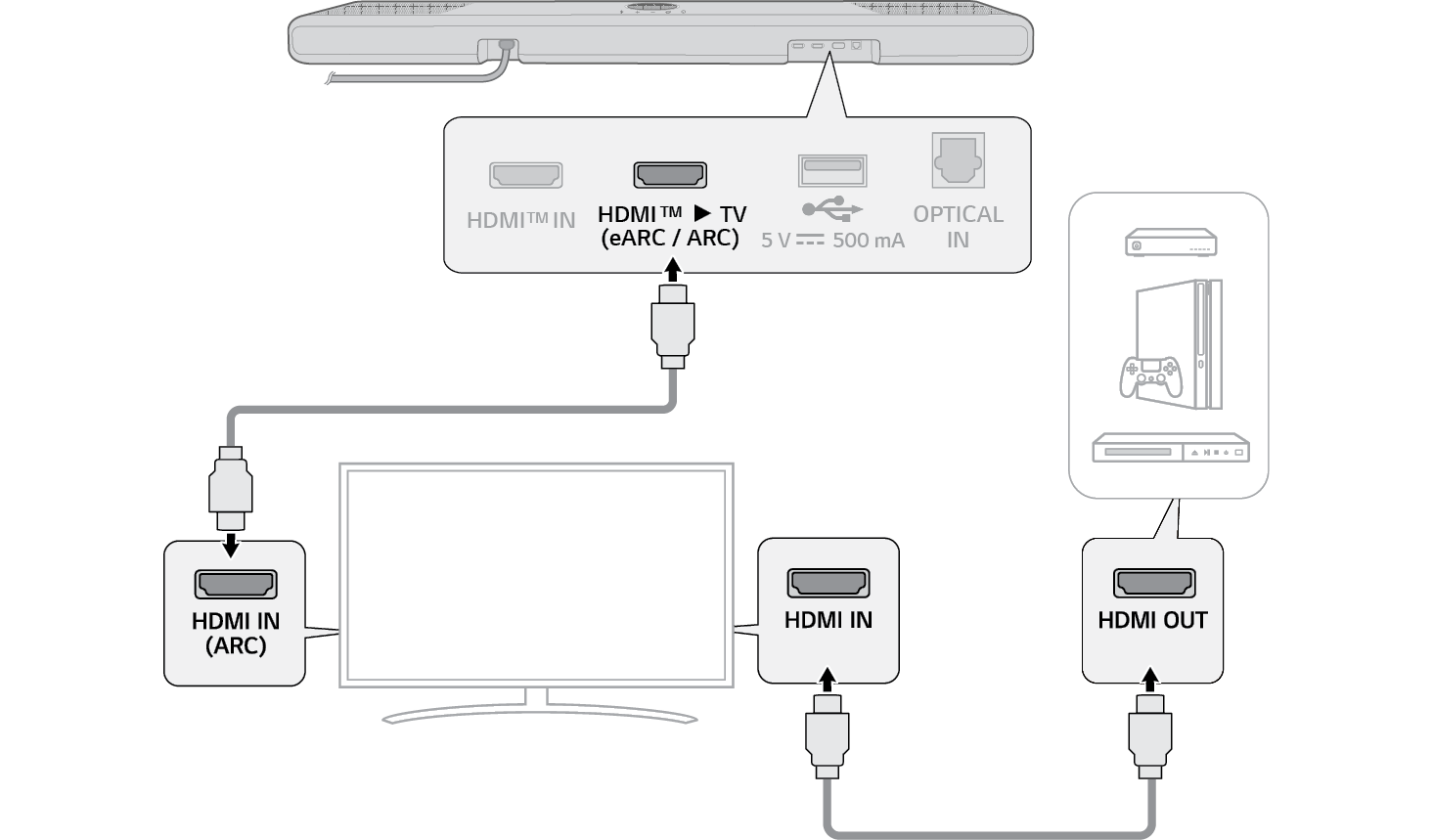 HDMI™ IN

HDMI™ ▶ TV
(eARC / ARC)

5 V ⎓ 500 mA

OPTICAL
IN

HDMI IN
(ARC)

HDMI IN

HDMI OUT