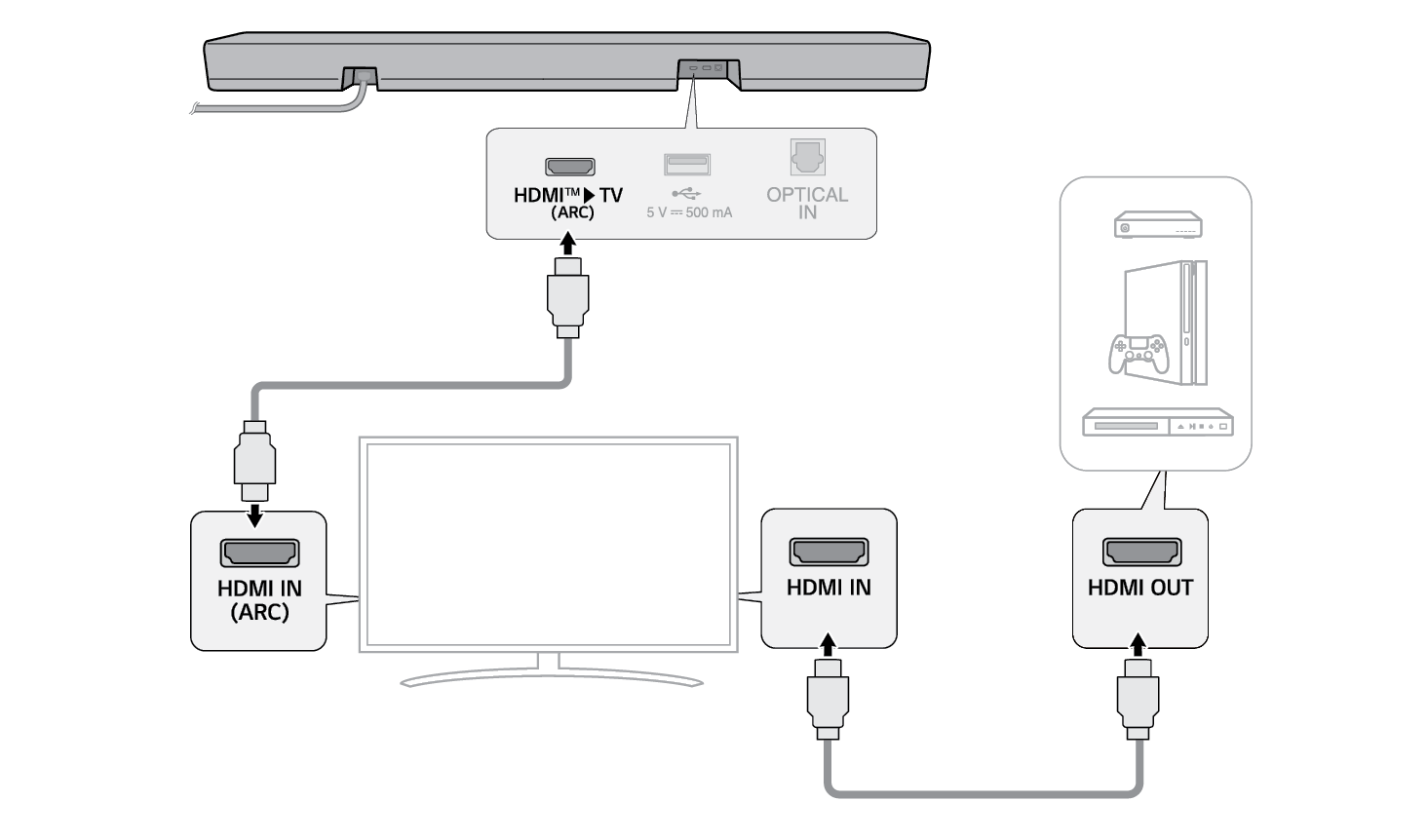 HDMI™ ▶ TV
(ARC)

5 V ⎓ 500 mA

OPTICAL
IN

HDMI IN
(ARC)

HDMI IN

HDMI OUT