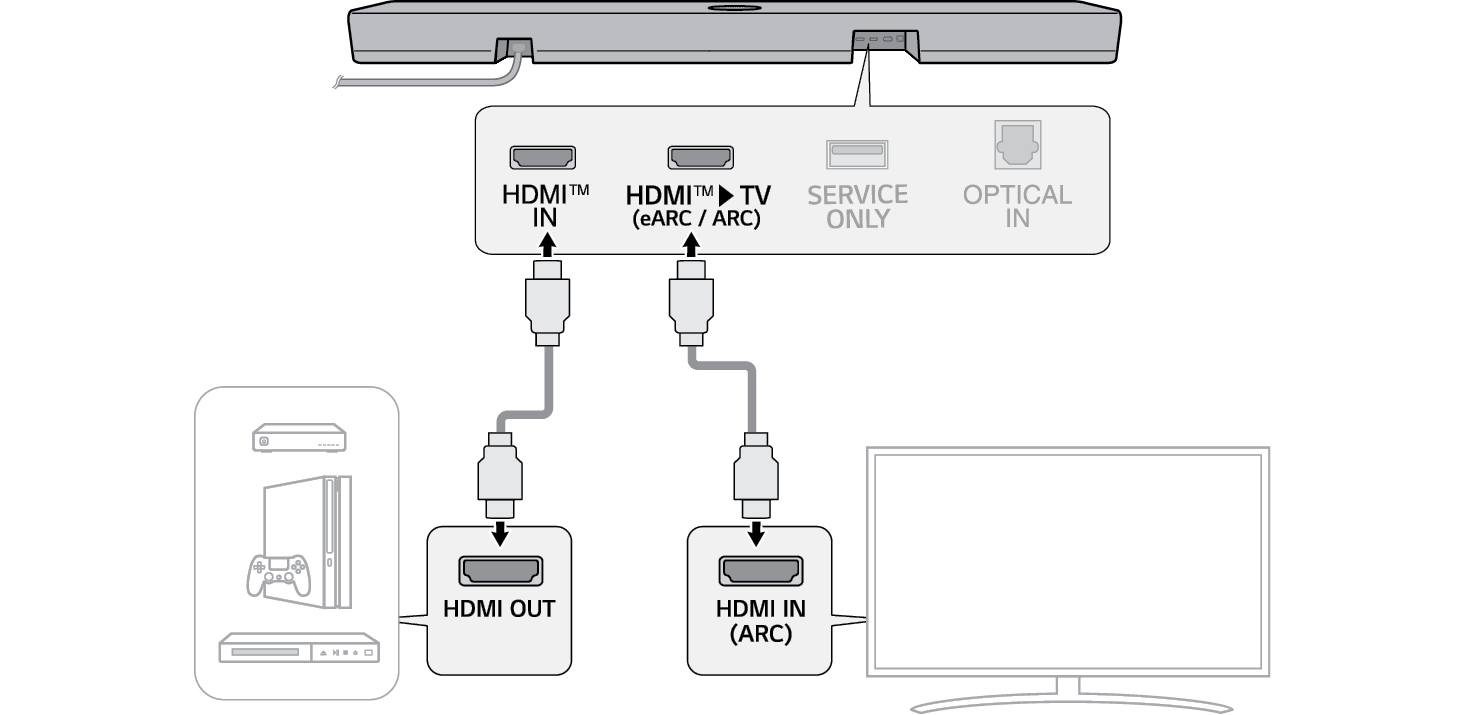 HDMI™ IN

HDMI™ ▶ TV (eARC / ARC)

SERVICE ONLY

OPTICAL IN

HDMI OUT

HDMI IN (ARC)