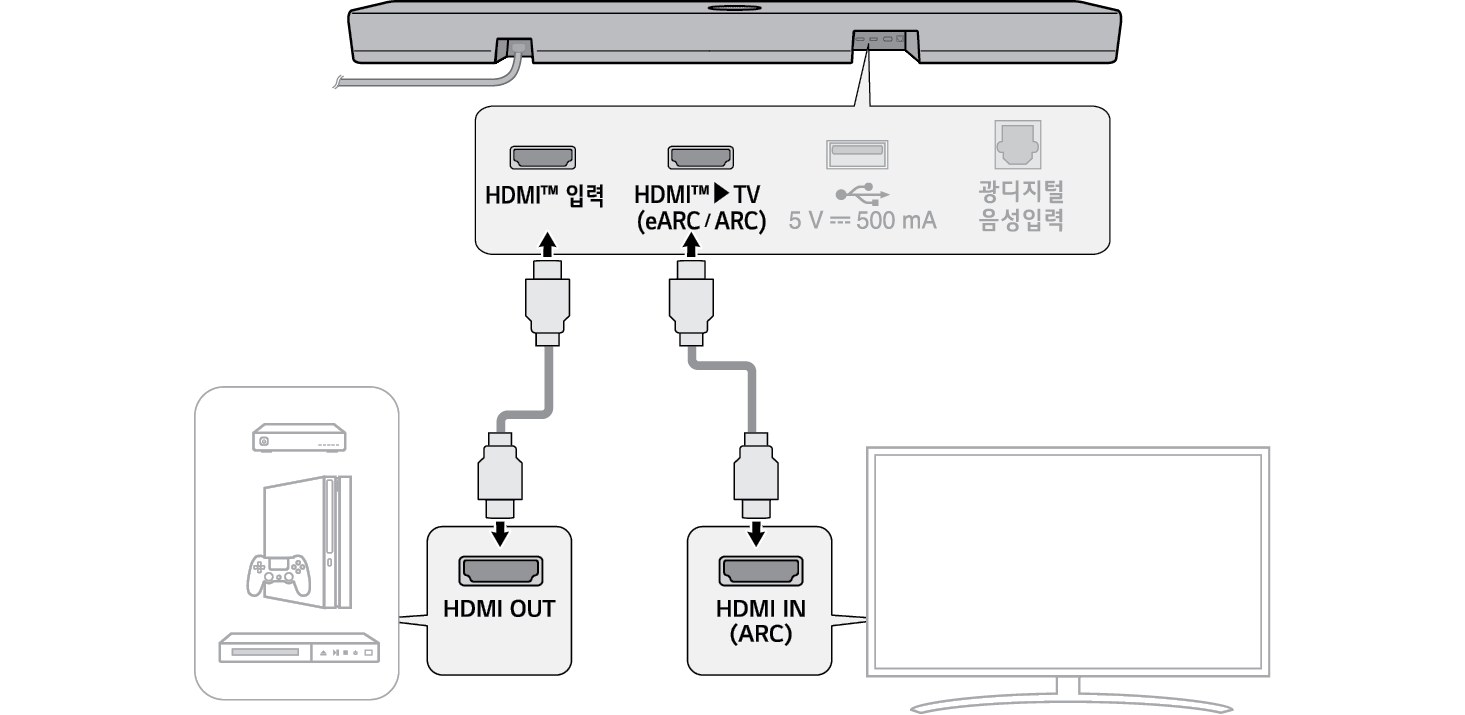 HDMI™ 입력

HDMI™ ▶ TV (eARC / ARC)

5 V ⎓ 500 mA

광디지털 음성입력

HDMI OUT

HDMI IN (ARC)