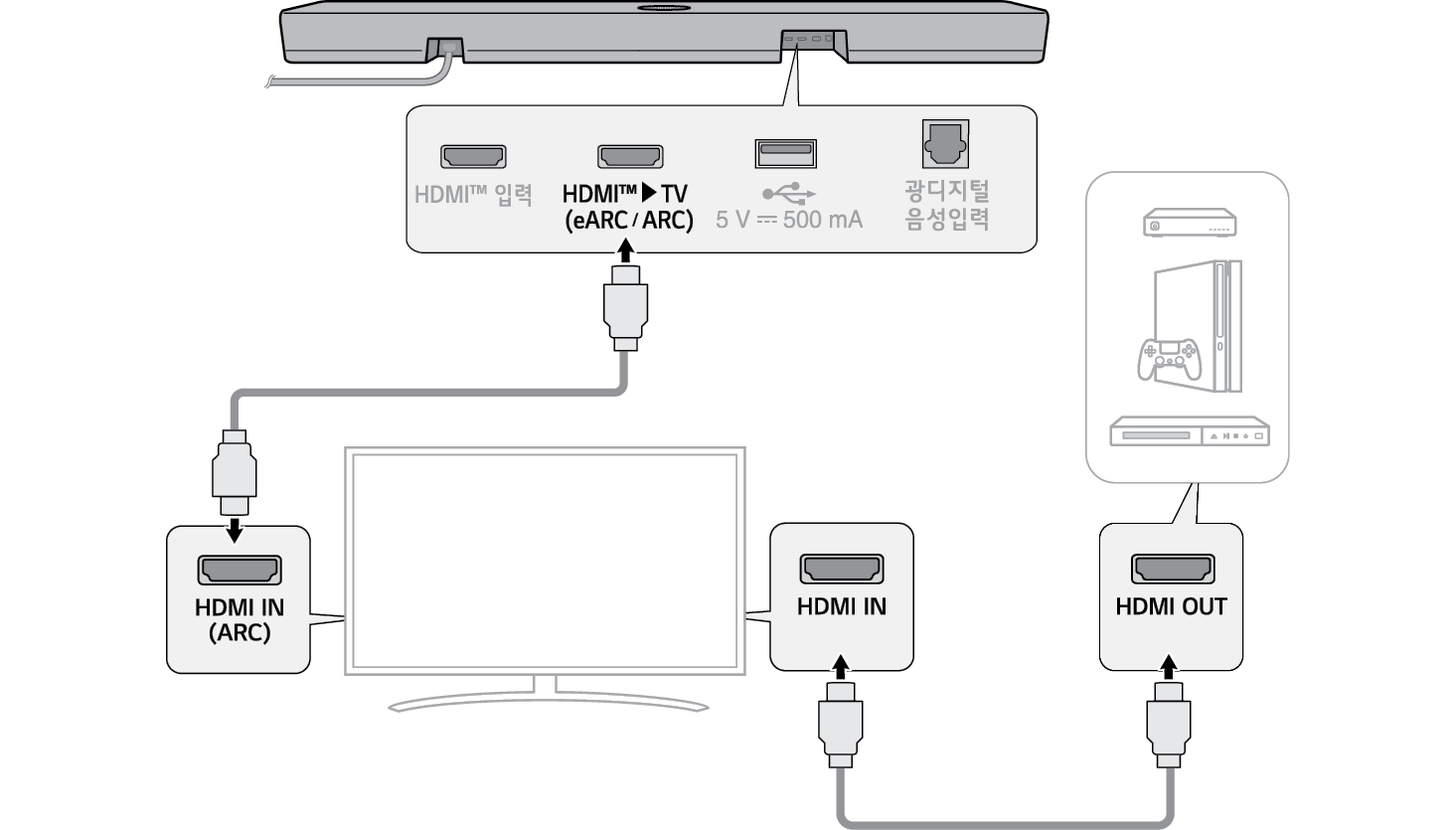 HDMI™ 입력

HDMI™ ▶ TV
(eARC / ARC)

5 V ⎓ 500 mA

광디지털
음성입력

HDMI IN
(ARC)

HDMI IN

HDMI OUT