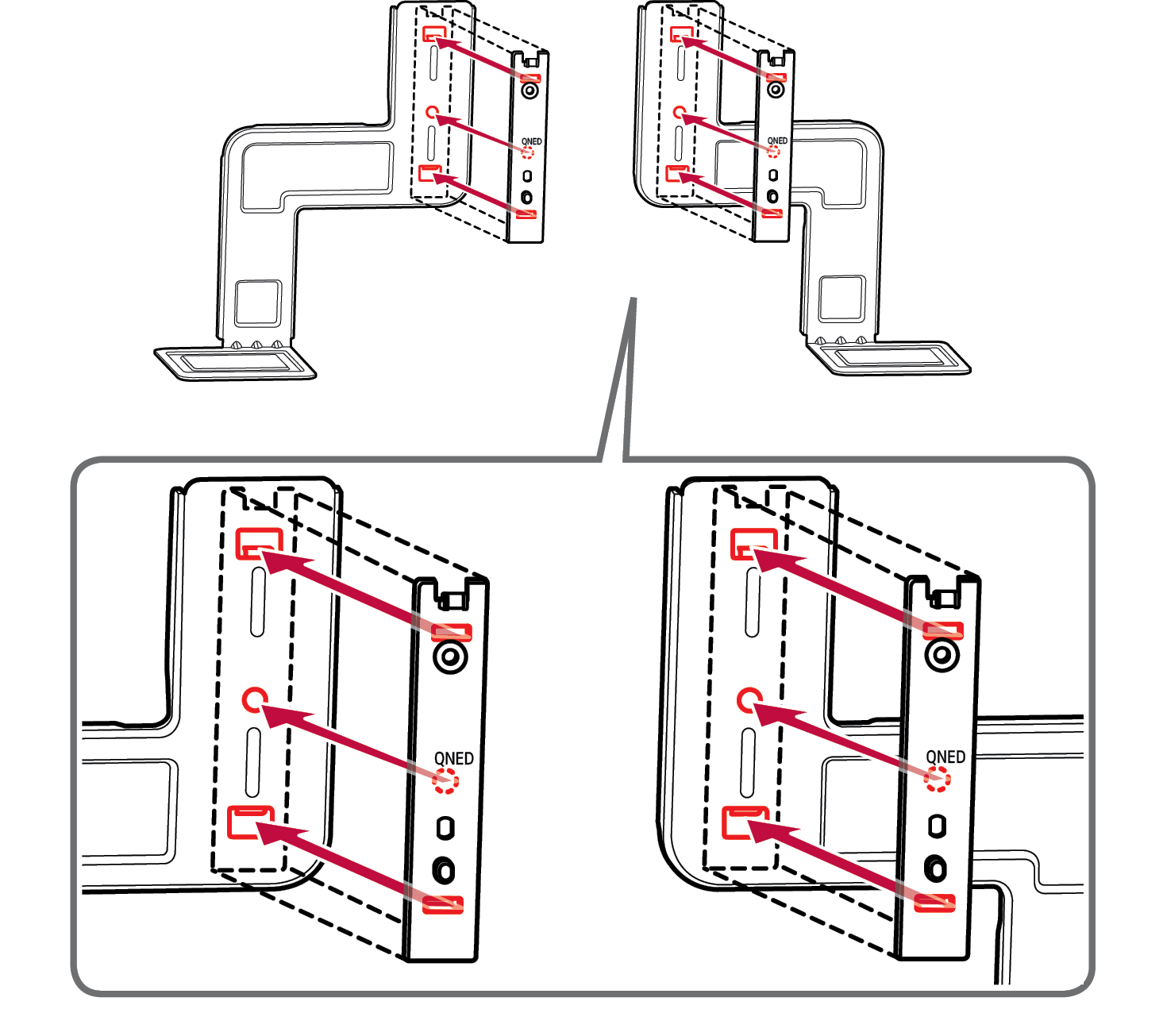 QNED

QNED

QNED

QNED