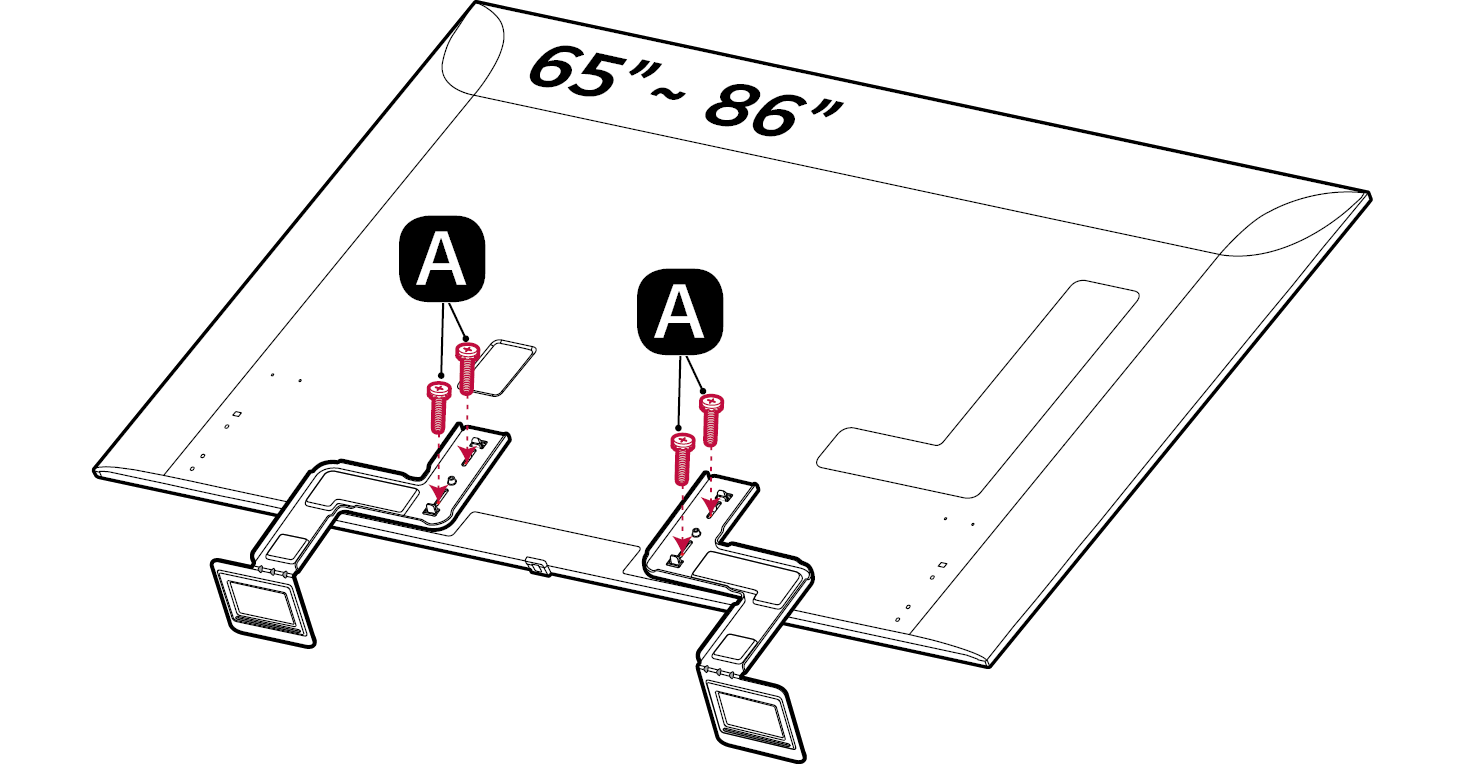 65"~ 86"

A

A