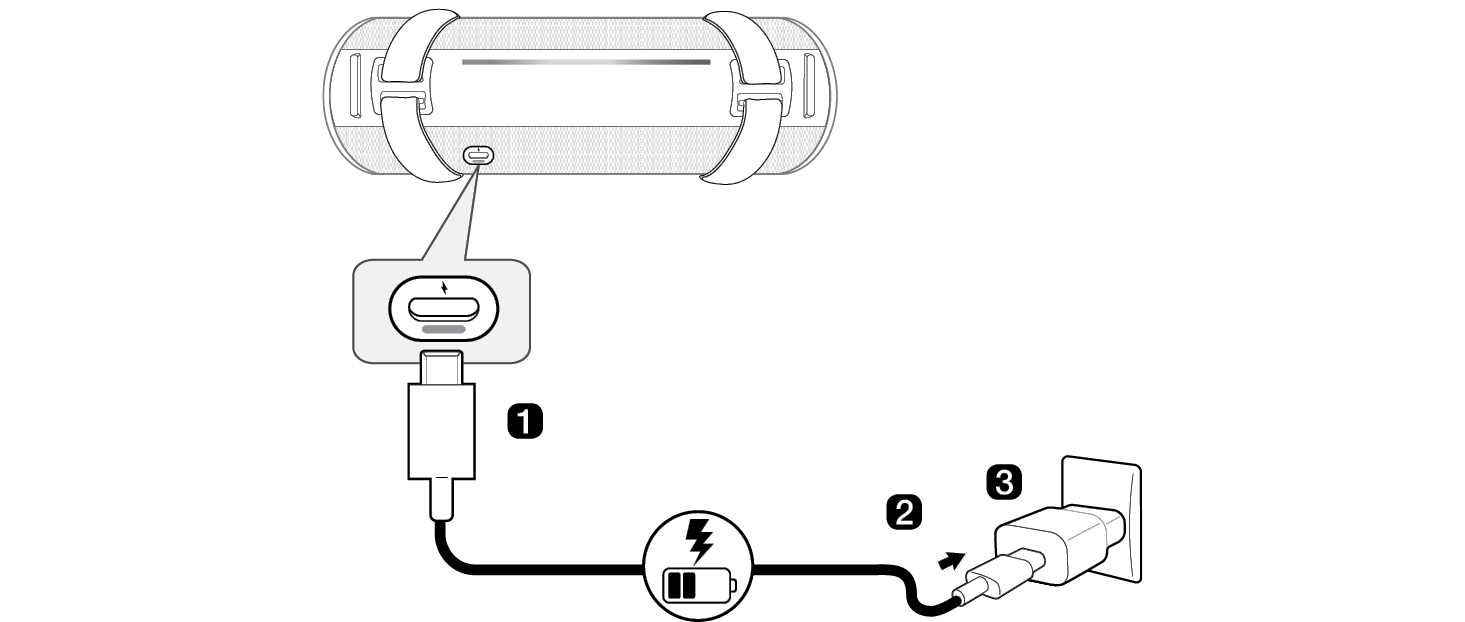 1
2
3