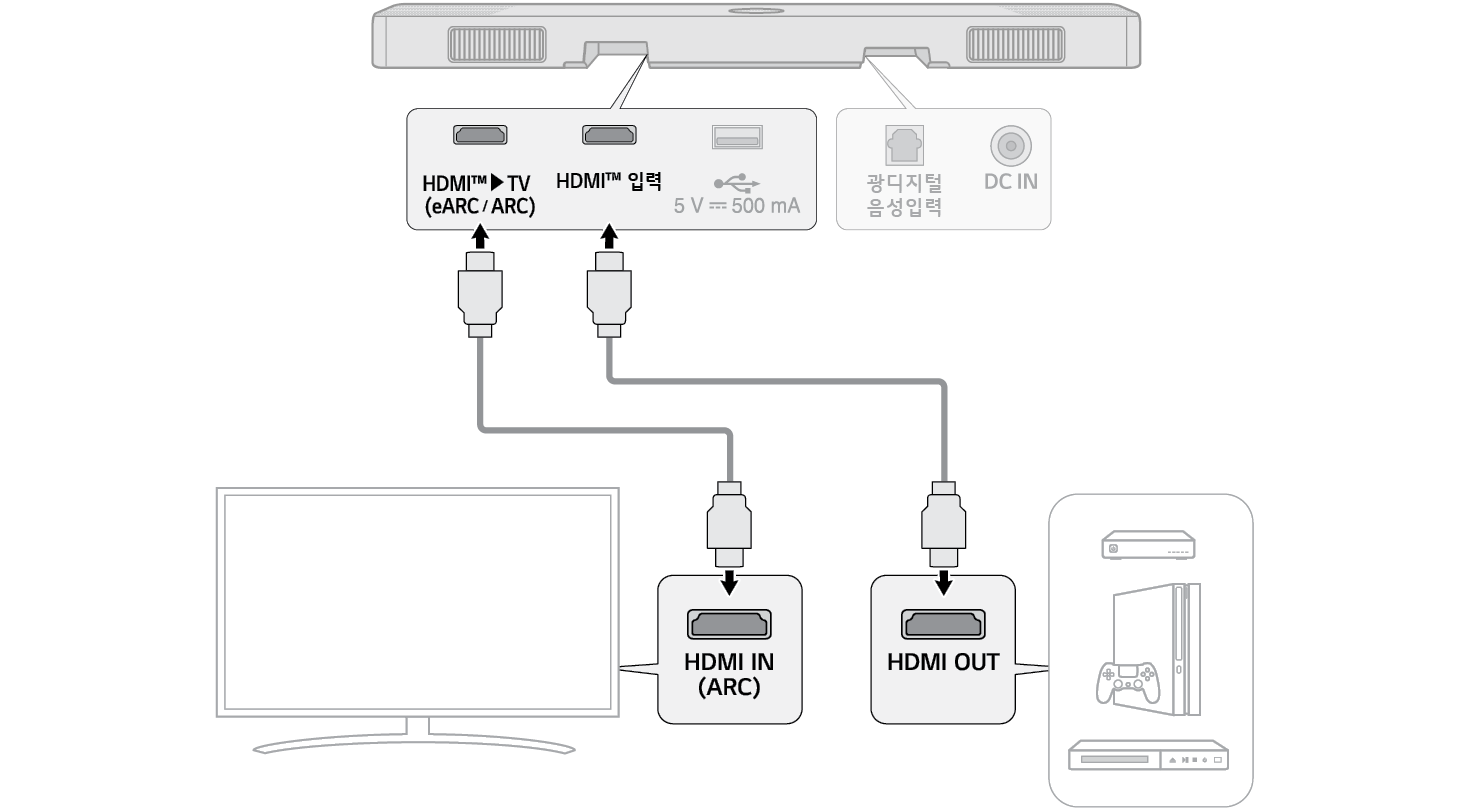 HDMI™ ▶ TV
(eARC / ARC)

HDMI™ 입력

5 V ⎓ 500 mA

광디지털
음성입력

DC IN

HDMI IN
(ARC)

HDMI OUT