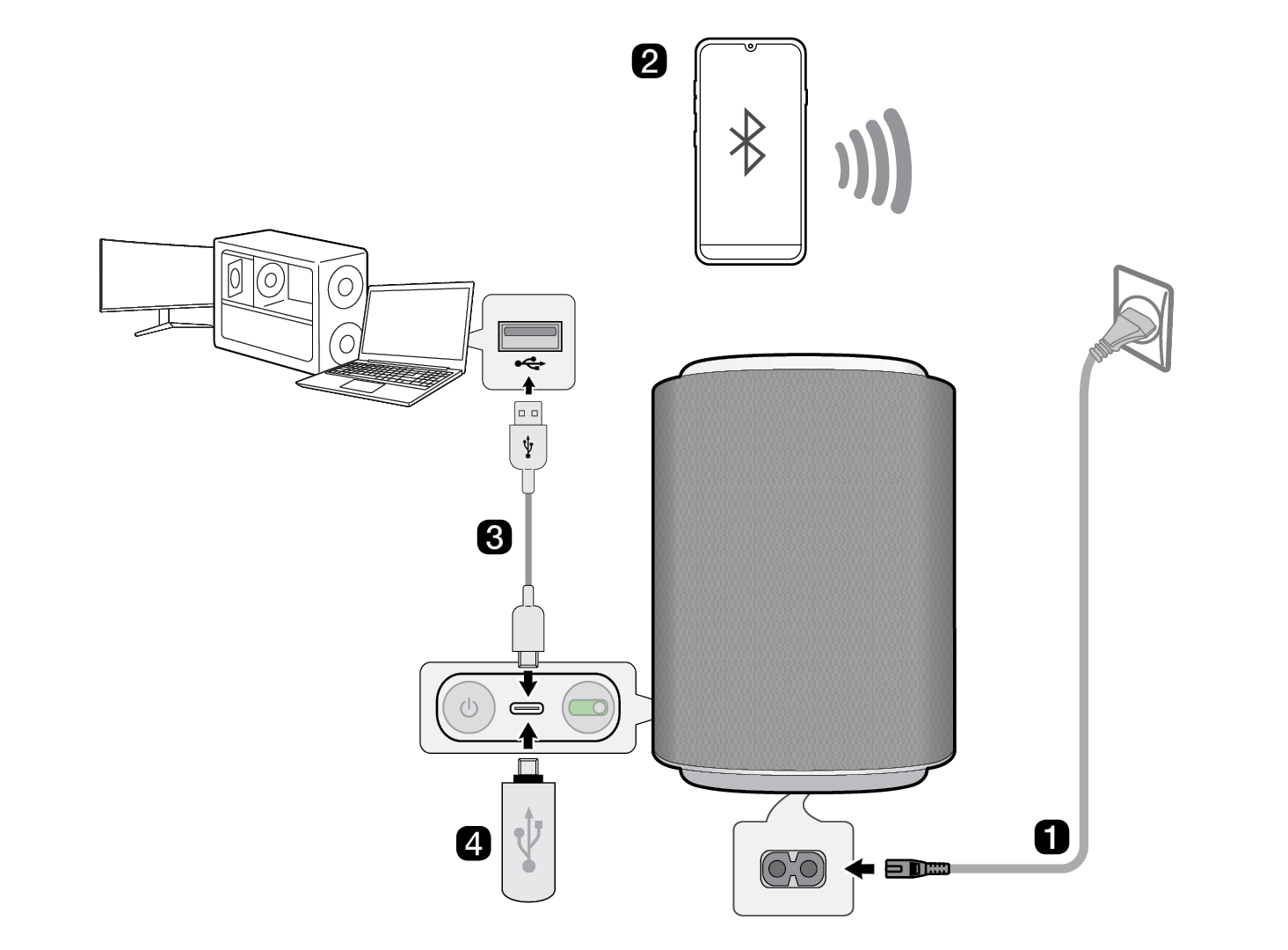 2

3

4

1