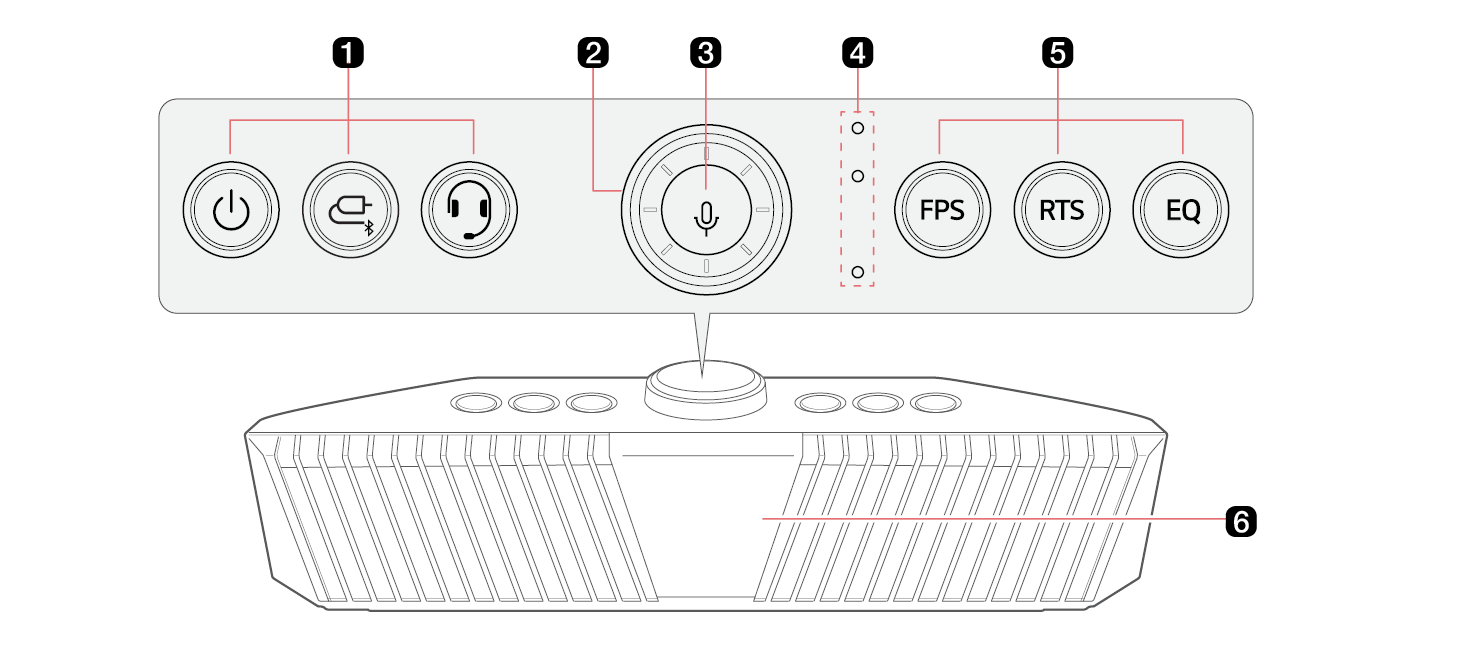 1
2
3
4
5
FPS
RTS
EQ
6