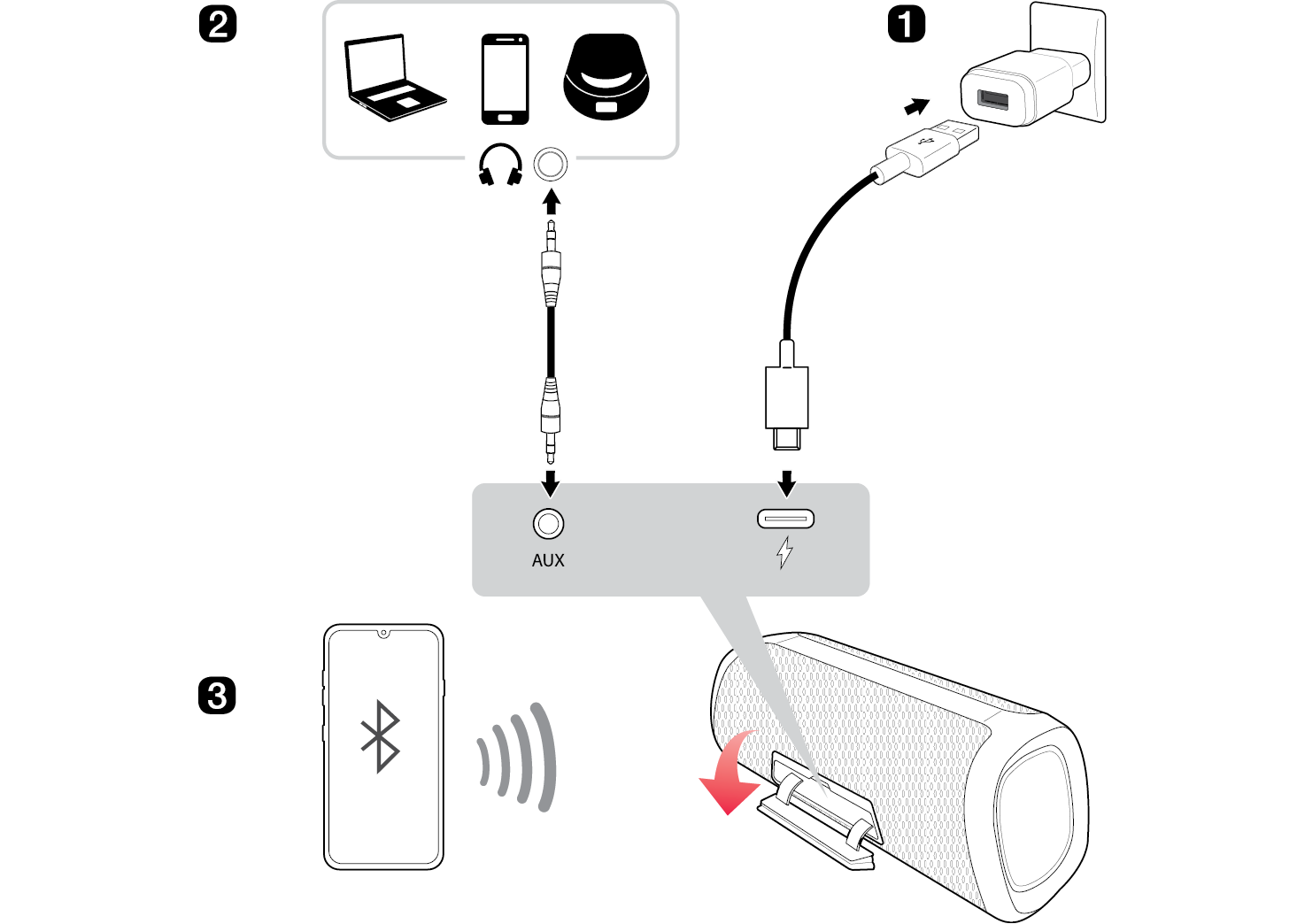 2

1

AUX

3