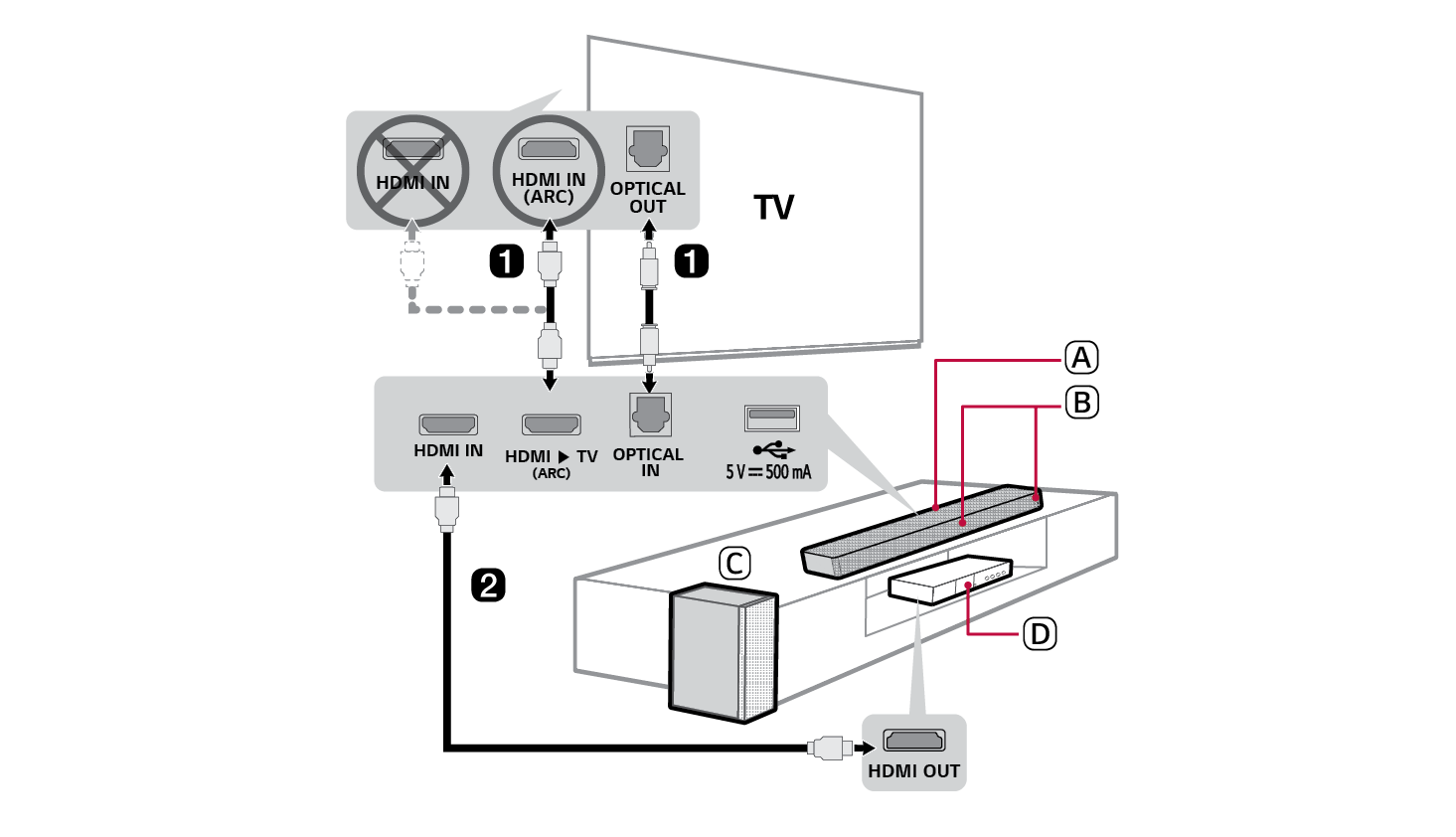 HDMI IN
HDMI IN (ARC)
OPTICAL OUT
TV
1
1
A
B
HDMI IN
HDMI ▶ TV (ARC)
OPTICAL IN
5 V ⎓ 500 mA
2
C
D
HDMI OUT