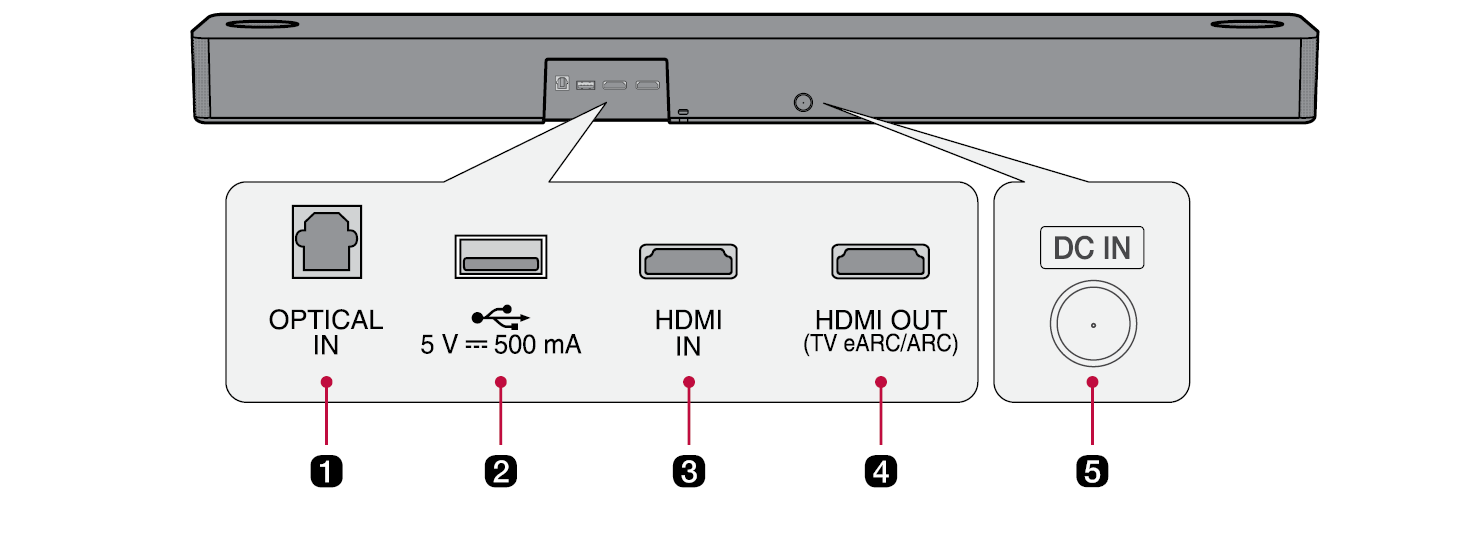 OPTICAL IN

5 V ⎓ 500 mA

HDMI IN

HDMI OUT (TV eARC/ARC)

DC IN

1
2
3
4
5