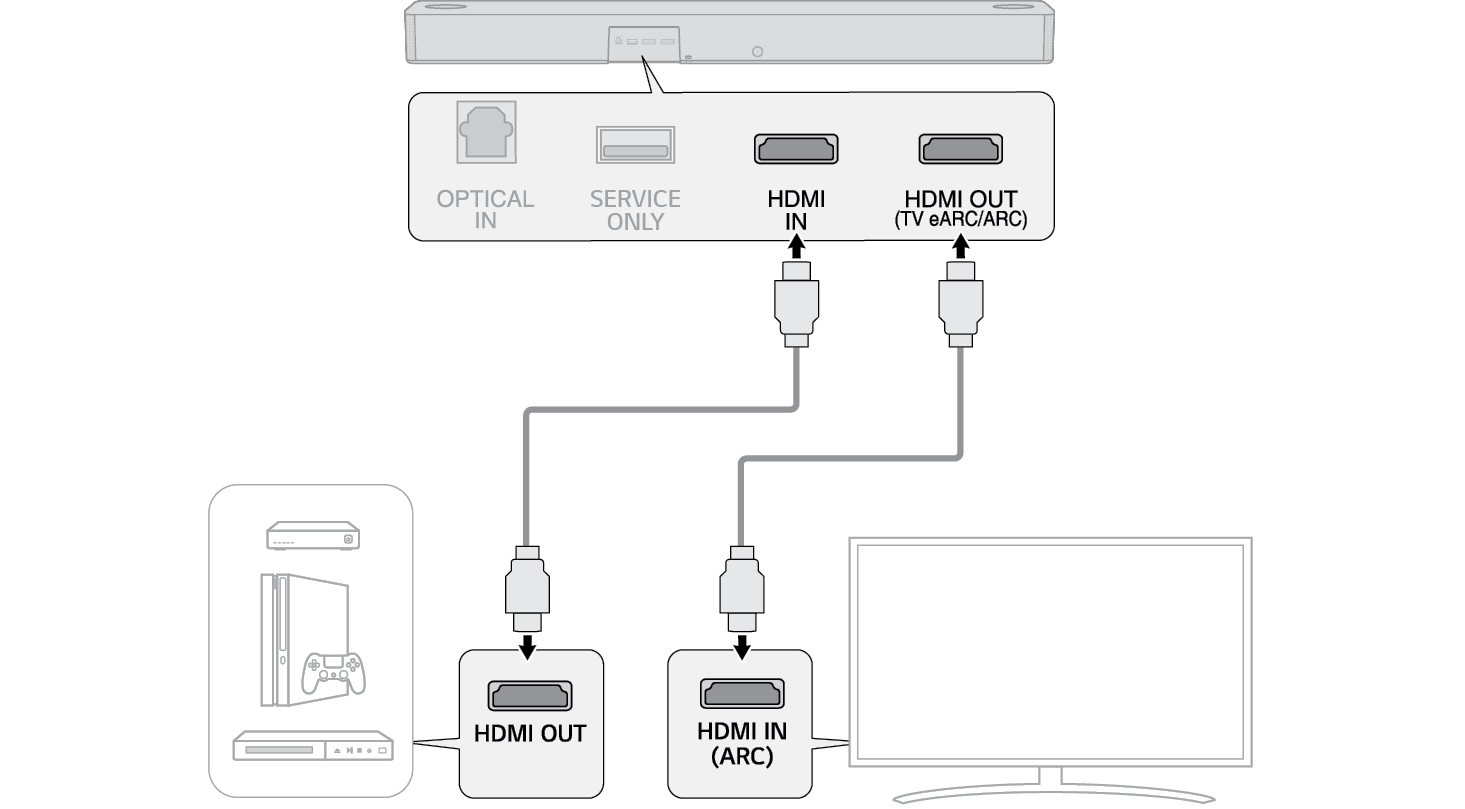 OPTICAL IN

SERVICE ONLY

HDMI IN

HDMI OUT (TV eARC/ARC)

HDMI OUT

HDMI IN (ARC)