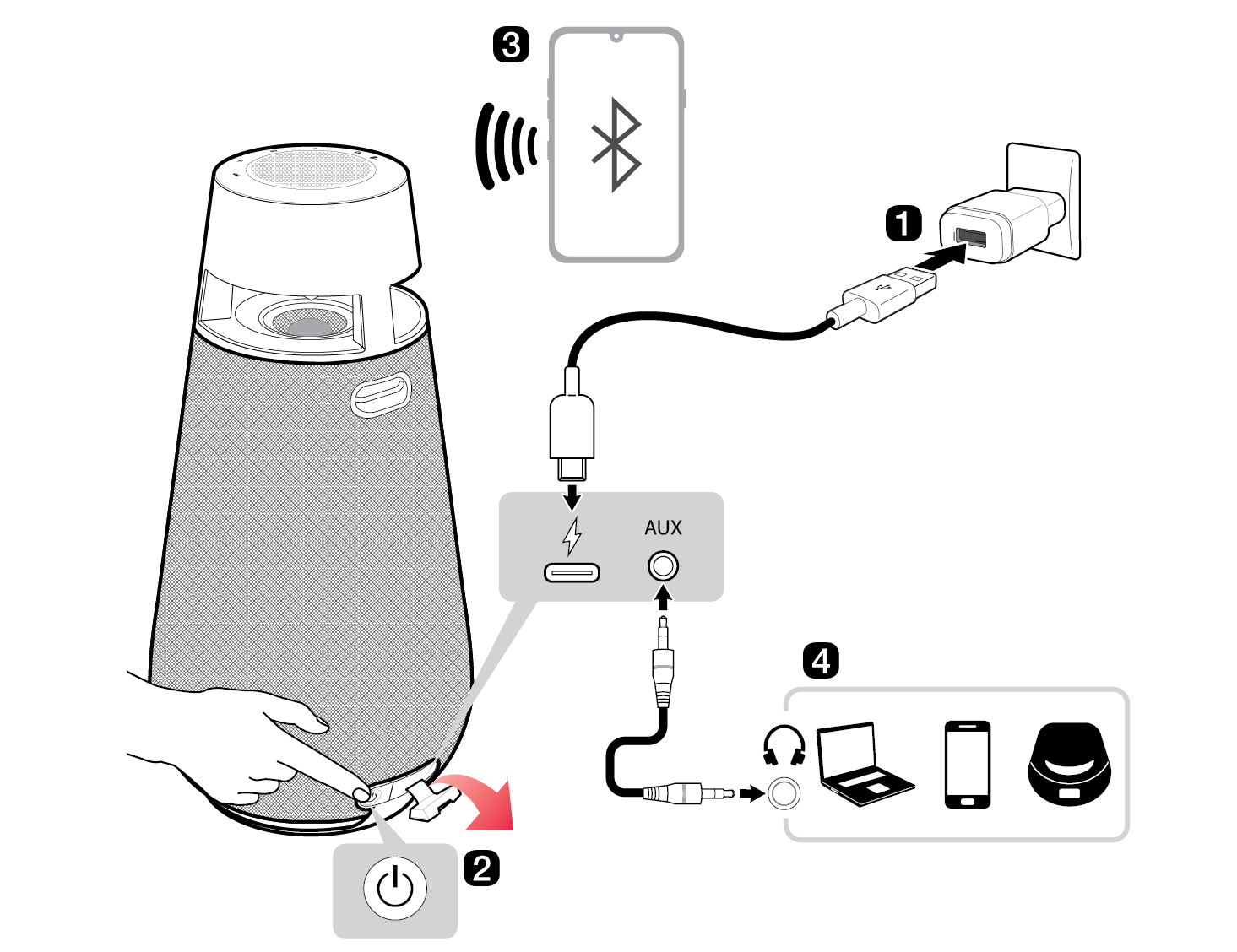 3
1
AUX
4
2