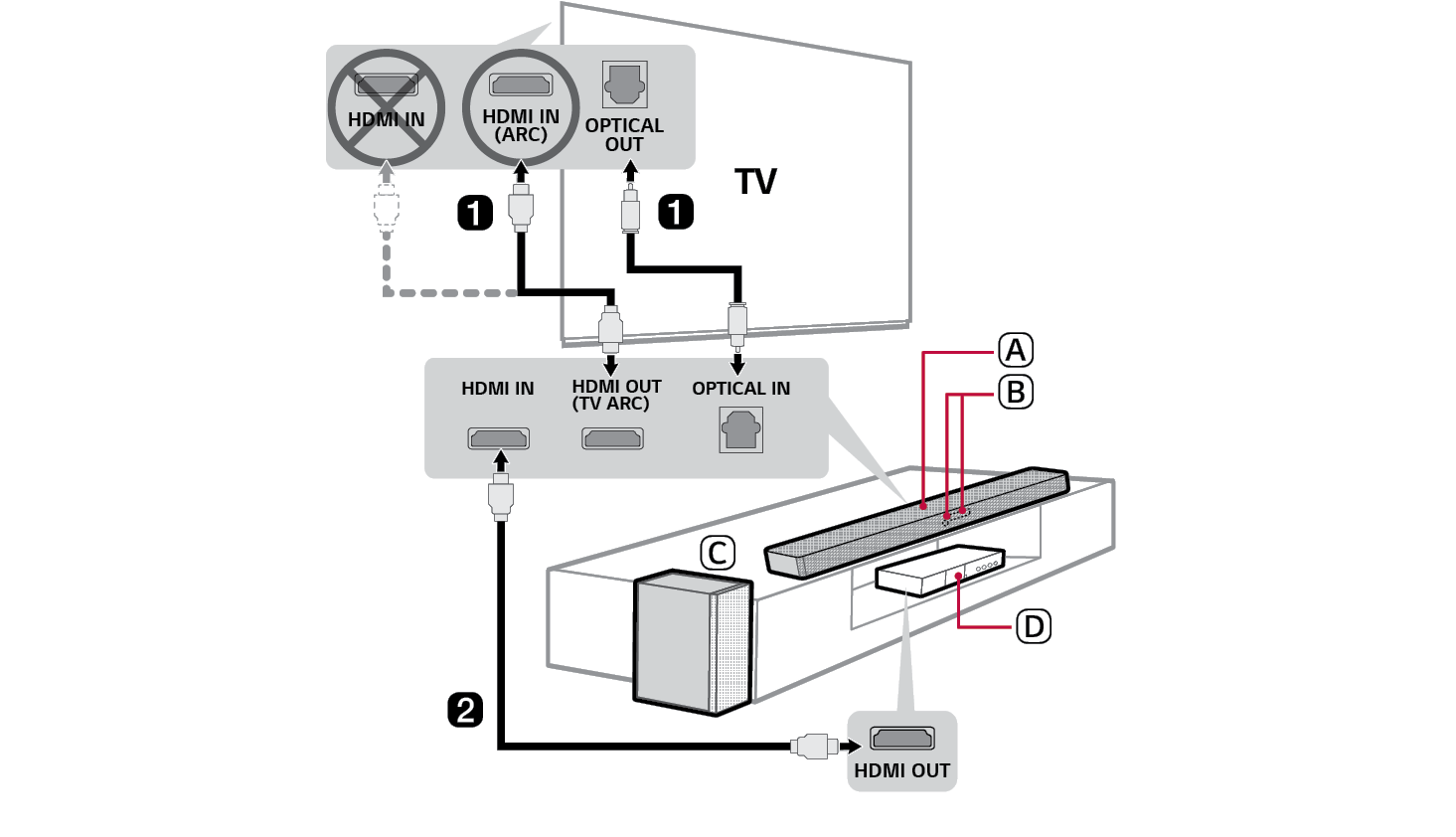 HDMI IN

HDMI IN (ARC)

OPTICAL OUT

TV

1

1

HDMI IN

HDMI OUT (TV ARC)

OPTICAL IN

A

B

C

D

2

HDMI OUT