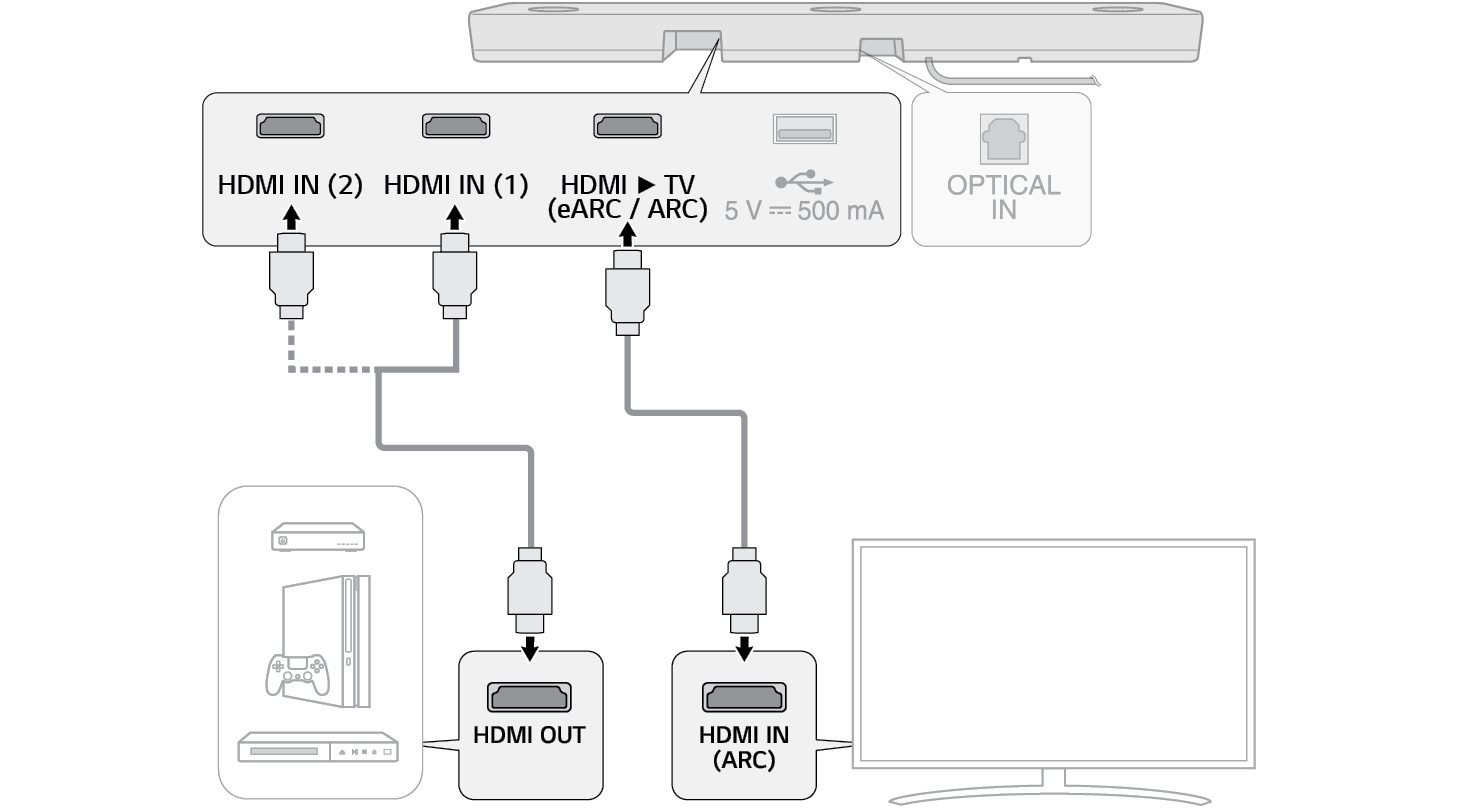 HDMI IN (2)
HDMI IN (1)
HDMI ► TV (eARC / ARC)
5 V ⎓ 500 mA
OPTICAL IN
HDMI OUT
HDMI IN (ARC)