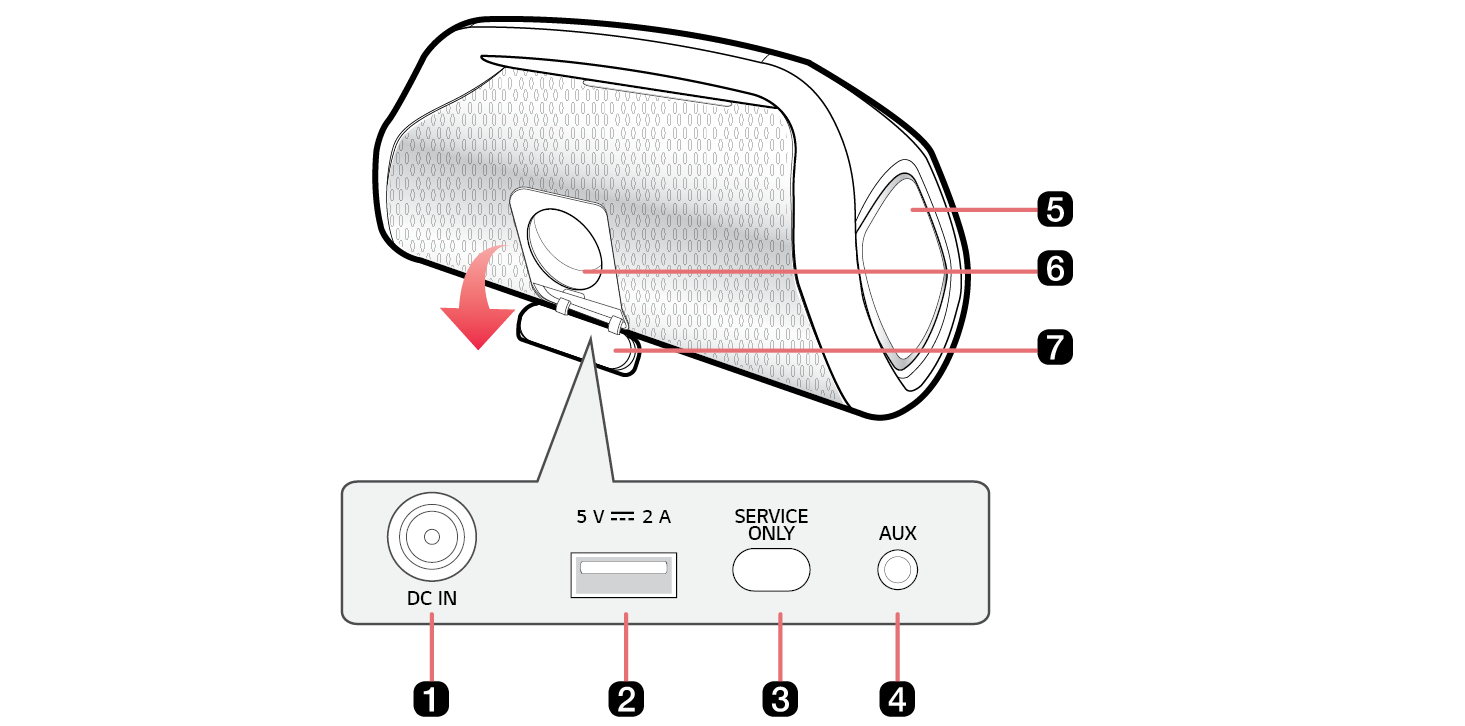 5
6
7
DC IN
5 V ⎓ 2 A
SERVICE ONLY
AUX
1
2
3
4