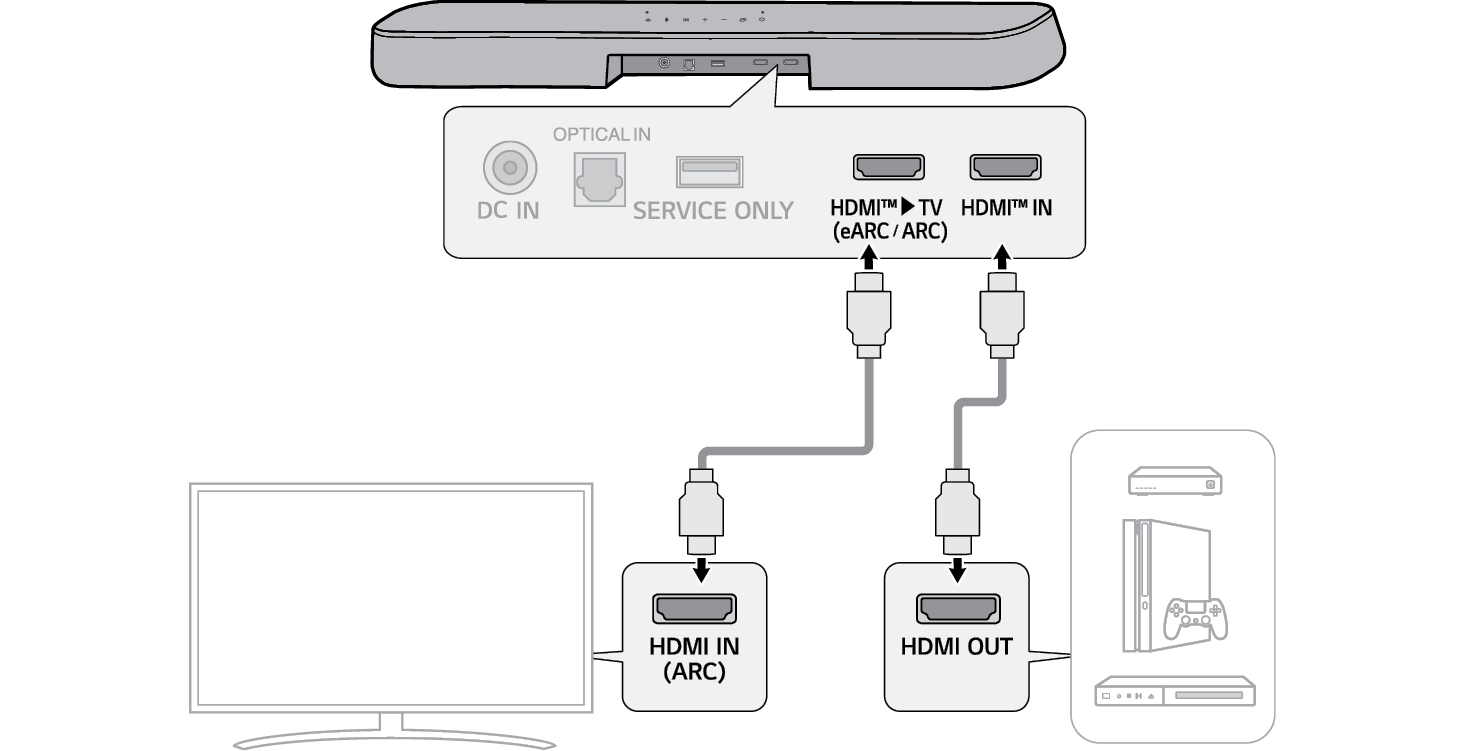 OPTICAL IN

DC IN

SERVICE ONLY

HDMI™ ▶ TV (eARC / ARC)

HDMI™ IN

HDMI IN (ARC)

HDMI OUT