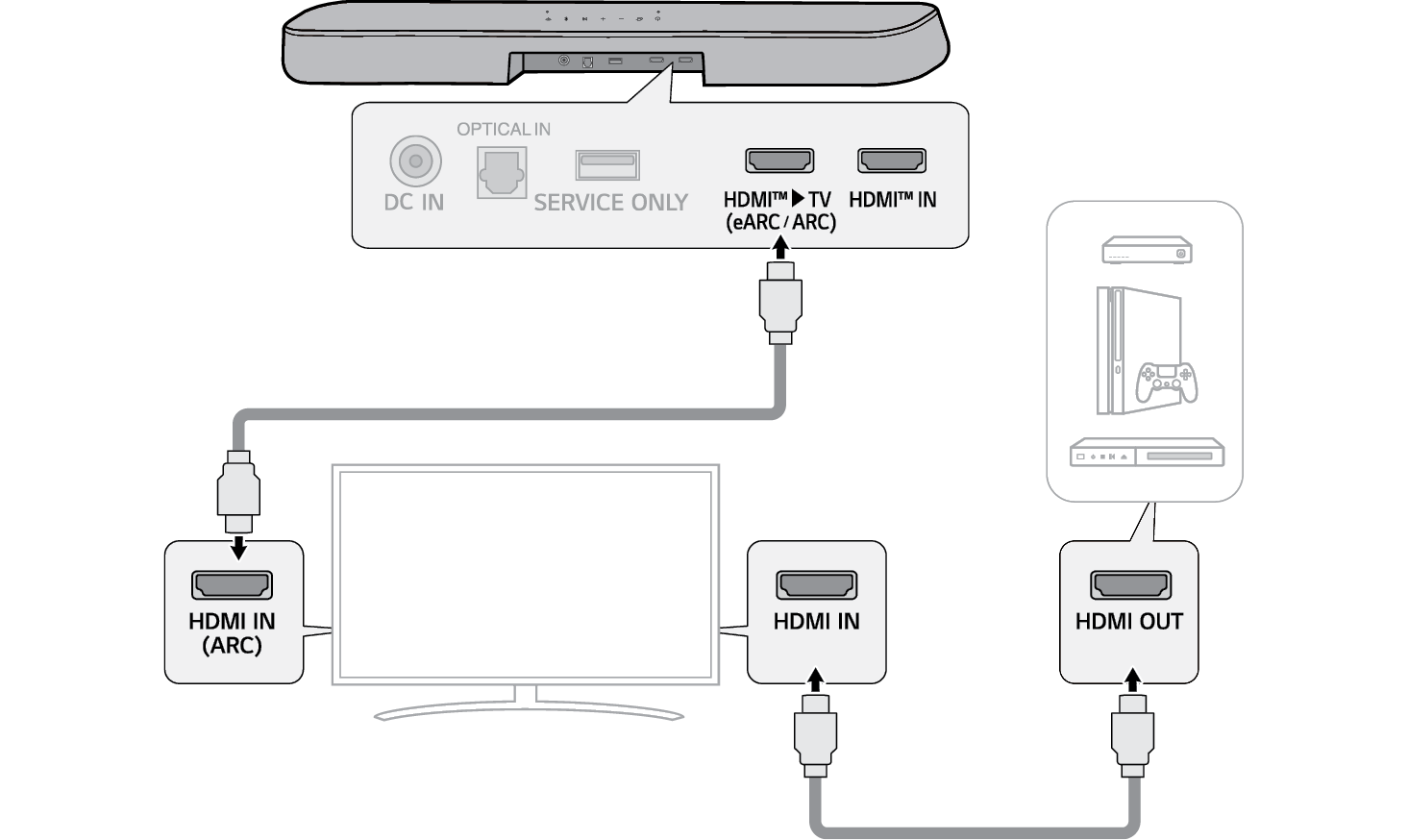 OPTICAL IN

DC IN

SERVICE ONLY

HDMI™ ▶ TV (eARC / ARC)

HDMI™ IN

HDMI IN (ARC)

HDMI IN

HDMI OUT