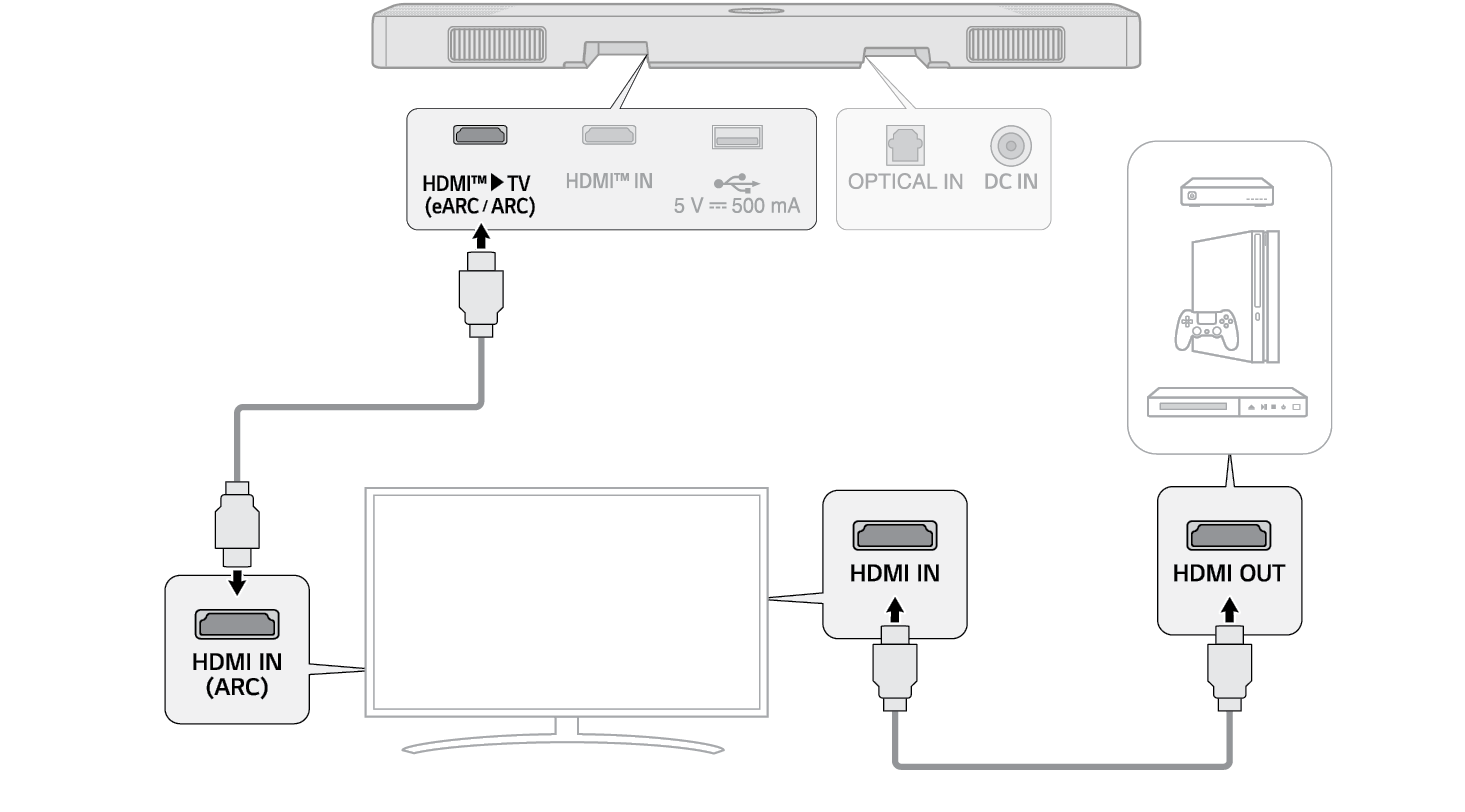 HDMI™ ▶ TV (eARC / ARC)

HDMI™ IN

5 V ⎓ 500 mA

OPTICAL IN

DC IN

HDMI IN (ARC)

HDMI IN

HDMI OUT