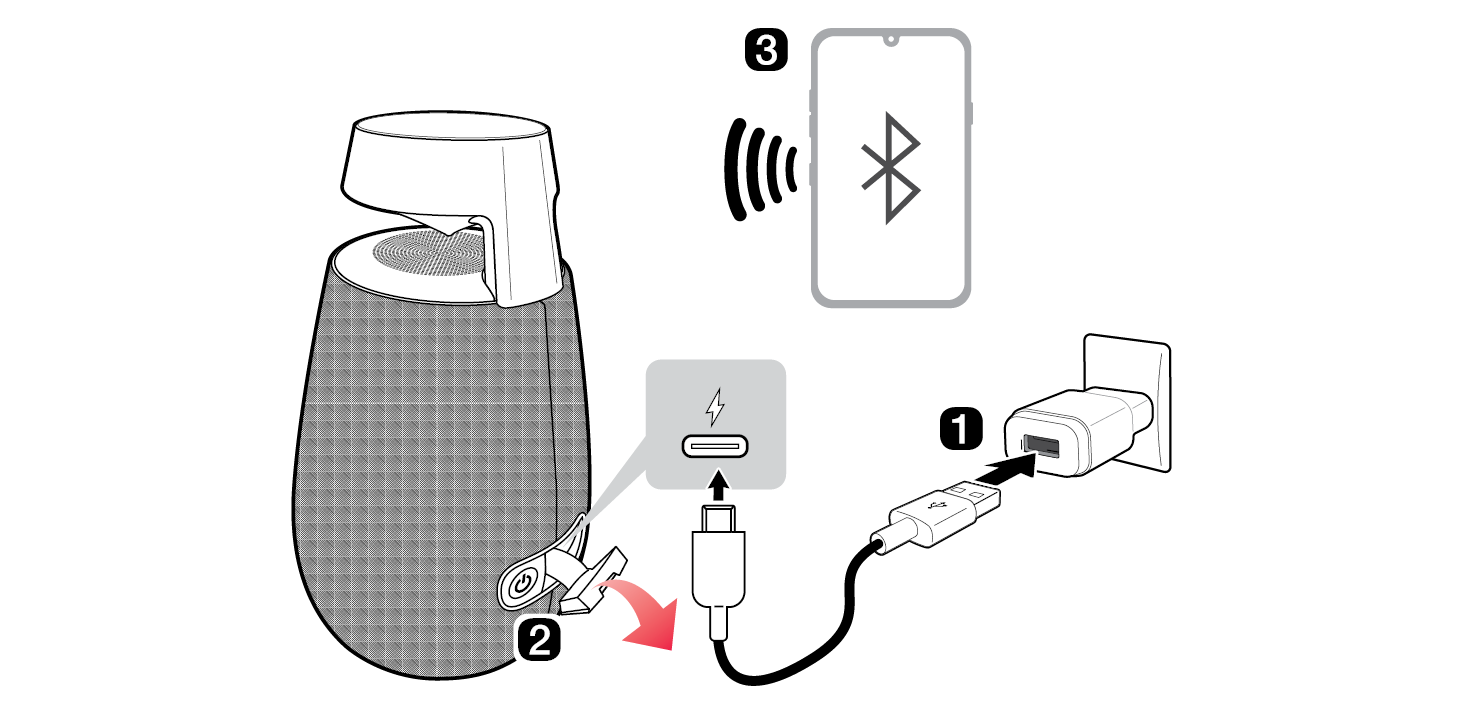 3

1

2