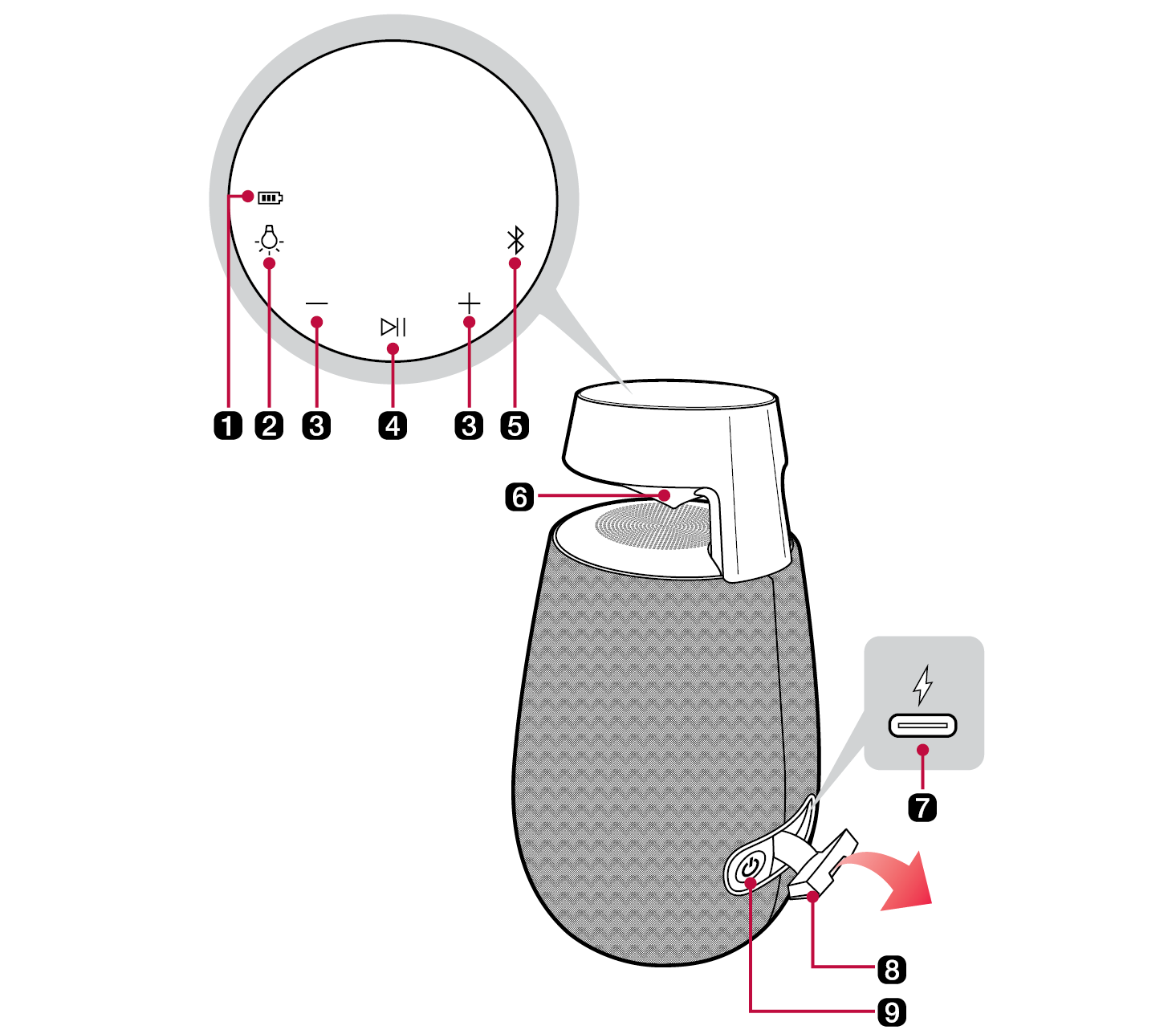 1 2 3 4 3 5

6

7

8

9