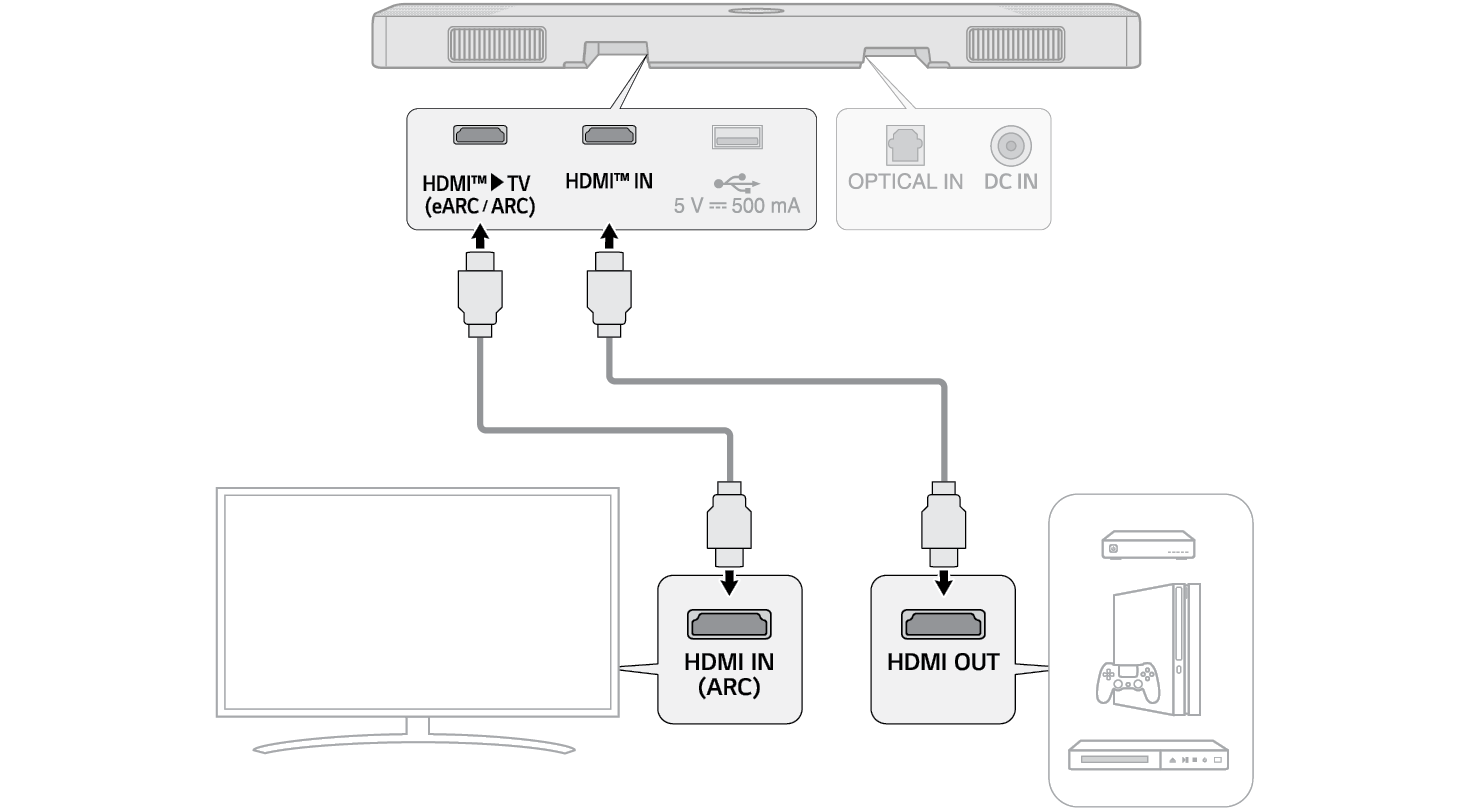 HDMI™ ▶ TV
(eARC / ARC)

HDMI™ IN

5 V ⎓ 500 mA

OPTICAL IN

DC IN

HDMI IN
(ARC)

HDMI OUT