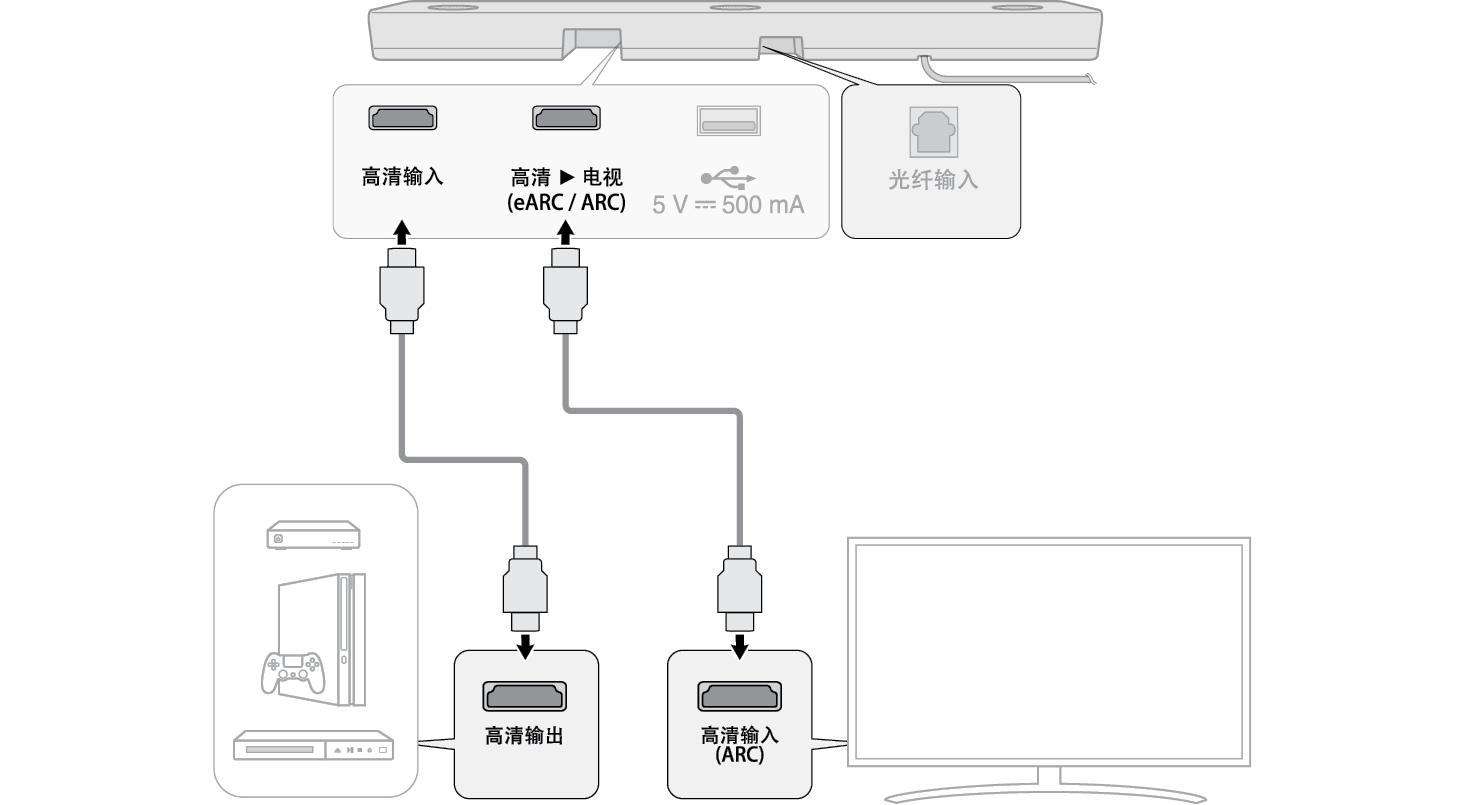 高清输入

高清 ▶ 电视
(eARC / ARC)

5 V ⎓ 500 mA

光纤输入

高清输出

高清输入
(ARC)