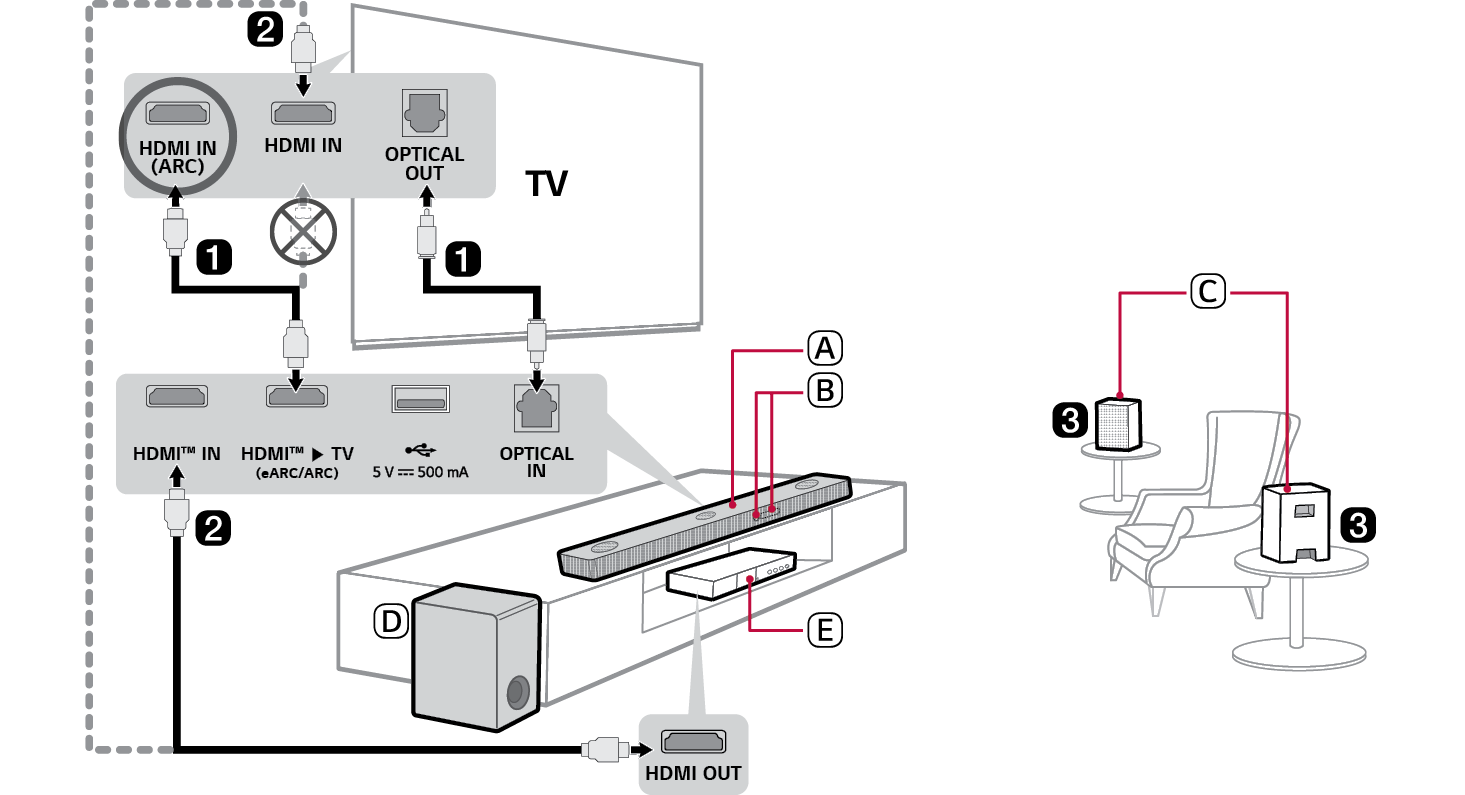 2

HDMI IN (ARC)

HDMI IN

OPTICAL OUT

TV

1

1

HDMI™ IN

HDMI™ ▶ TV (eARC/ARC)

5 V ⎓ 500 mA

OPTICAL IN

2

A

B

C

3

3

D

E

HDMI OUT