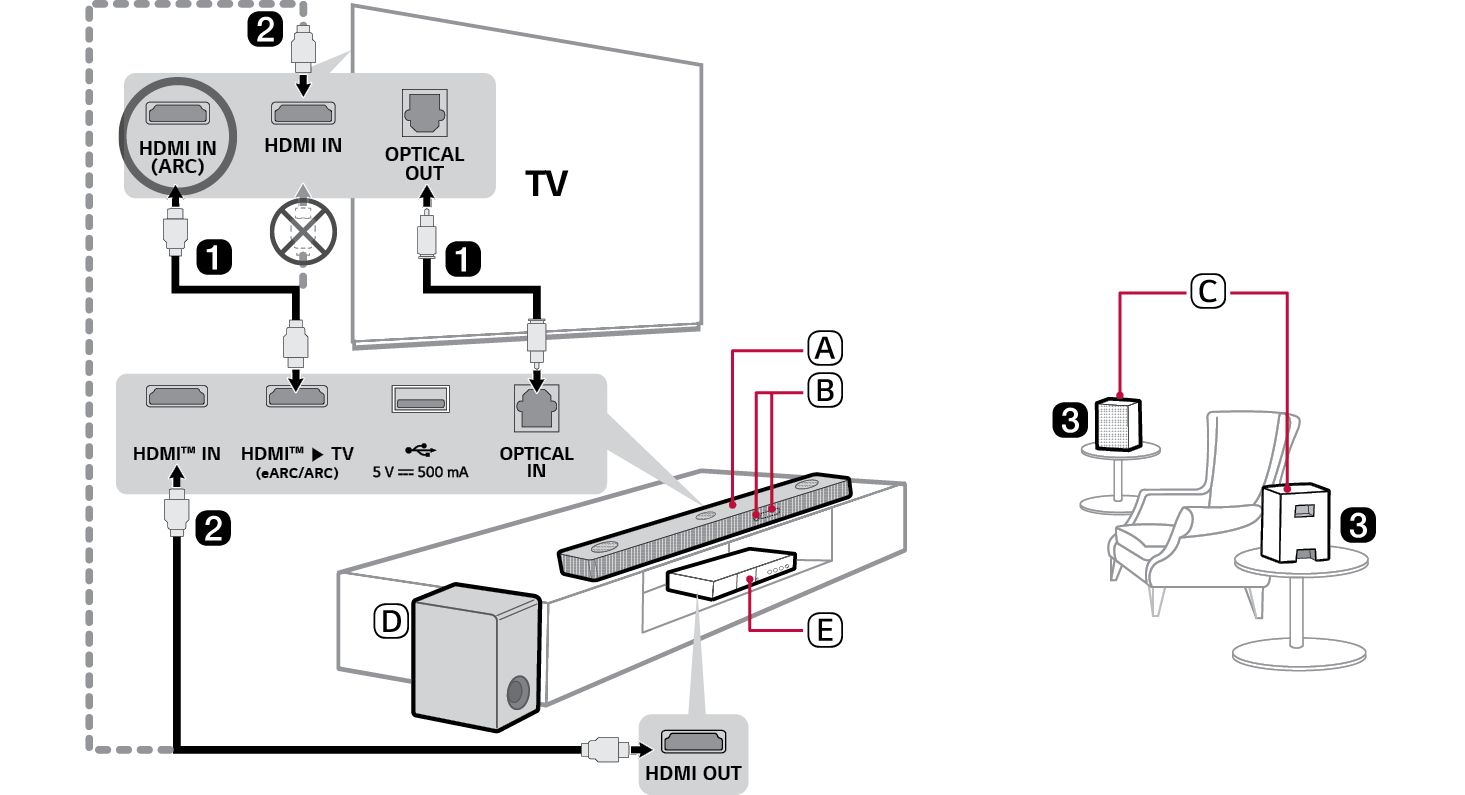 2

HDMI IN (ARC)

HDMI IN

OPTICAL OUT

TV

1

1

HDMI™ IN

HDMI™ ▶ TV (eARC/ARC)

5 V ⎓ 500 mA

OPTICAL IN

2

A

B

C

3

3

D

E

HDMI OUT