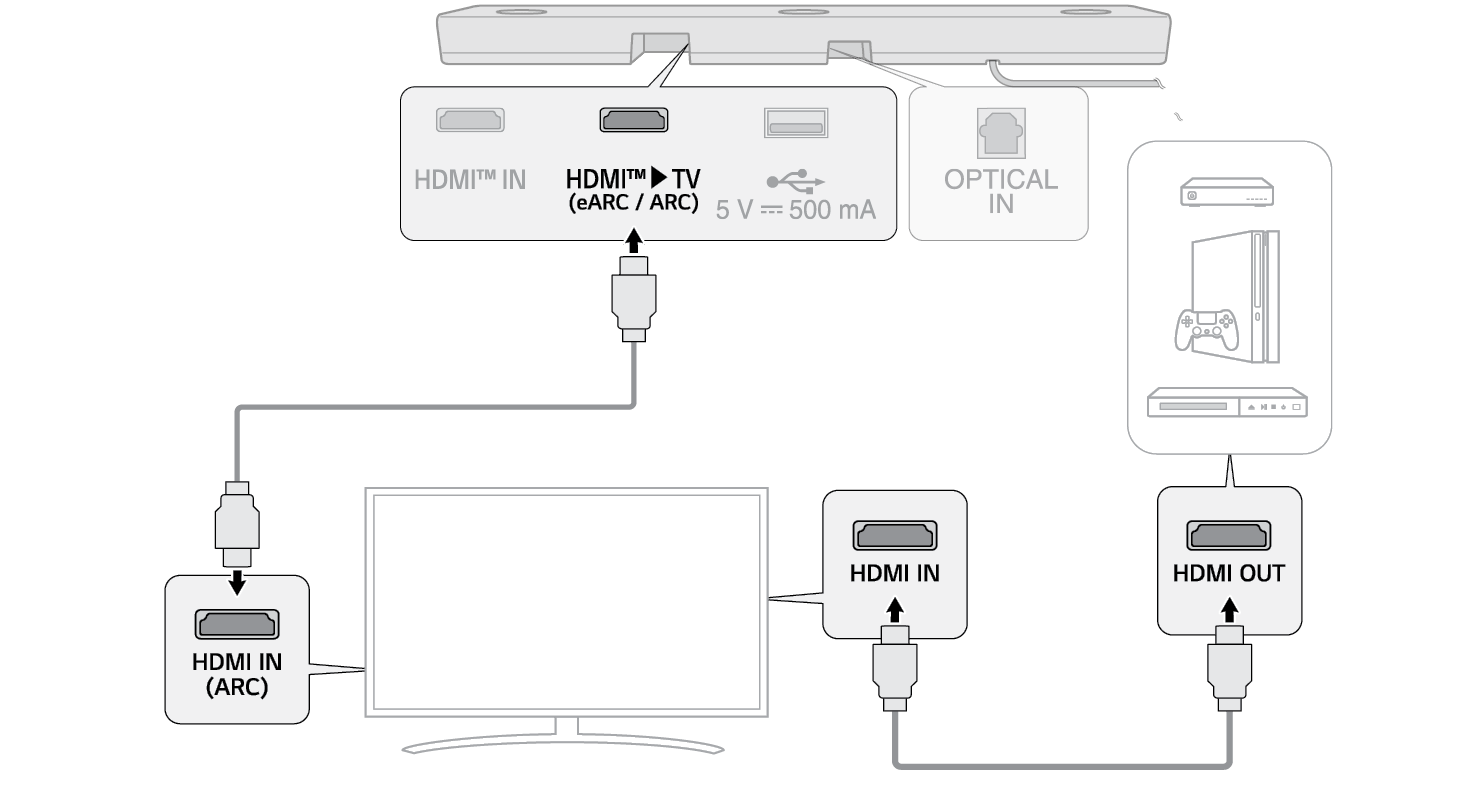 HDMI™ IN

HDMI™ ▶ TV (eARC / ARC)

5 V ⎓ 500 mA

OPTICAL IN

HDMI IN (ARC)

HDMI IN

HDMI OUT