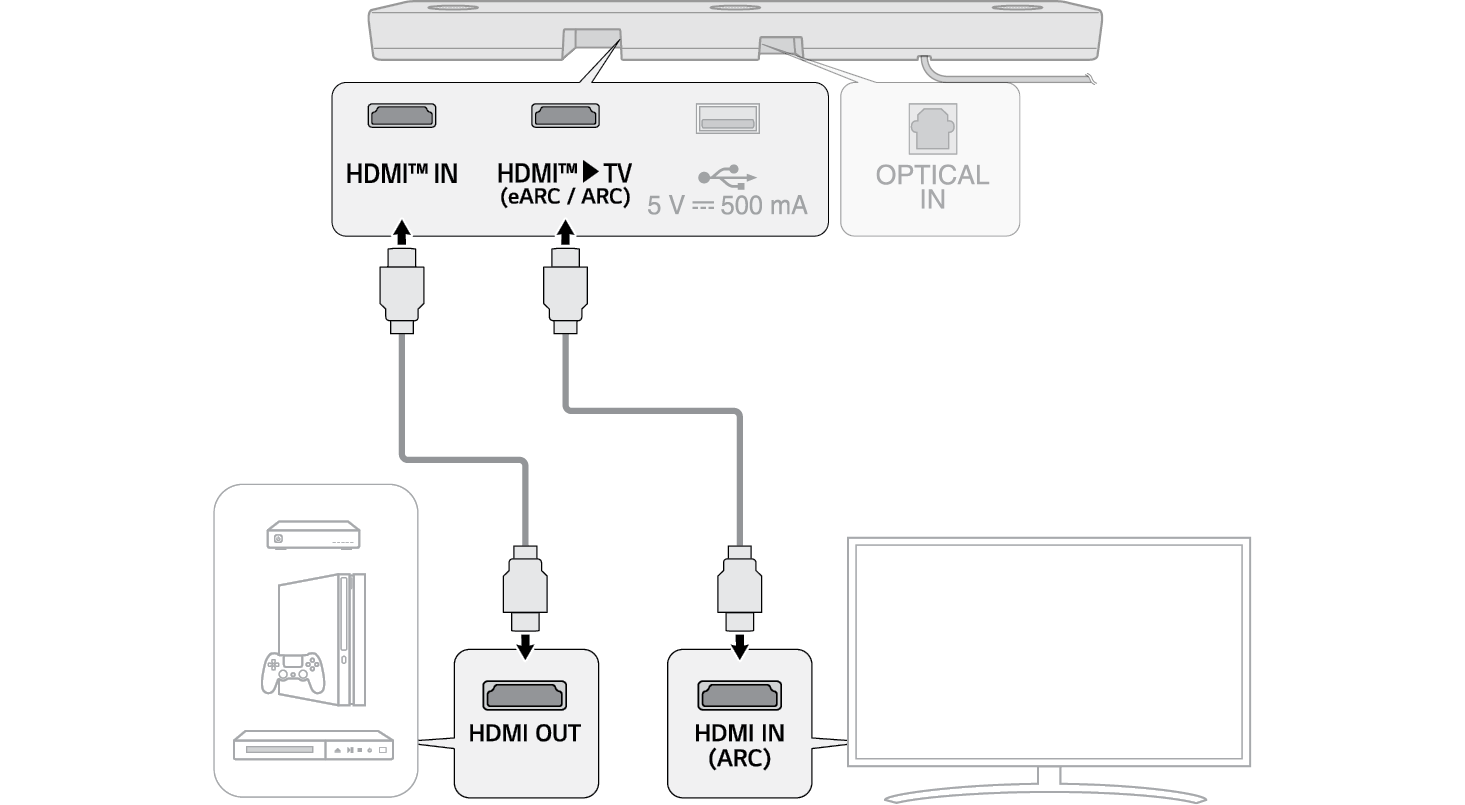 HDMI™ IN

HDMI™ ▶ TV
(eARC / ARC)

5 V ⎓ 500 mA

OPTICAL
IN

HDMI OUT

HDMI IN
(ARC)