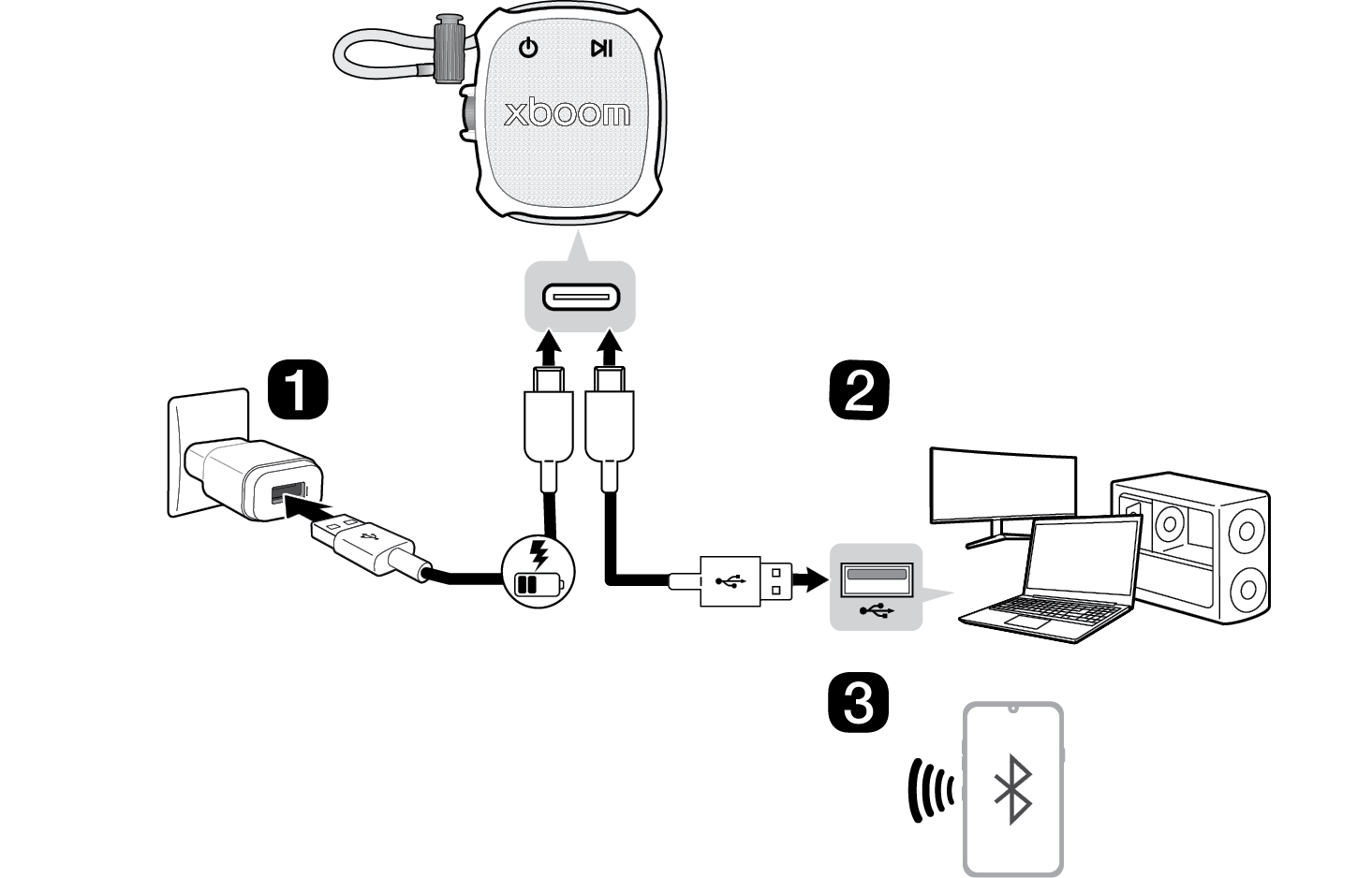 xboom

1

2

3