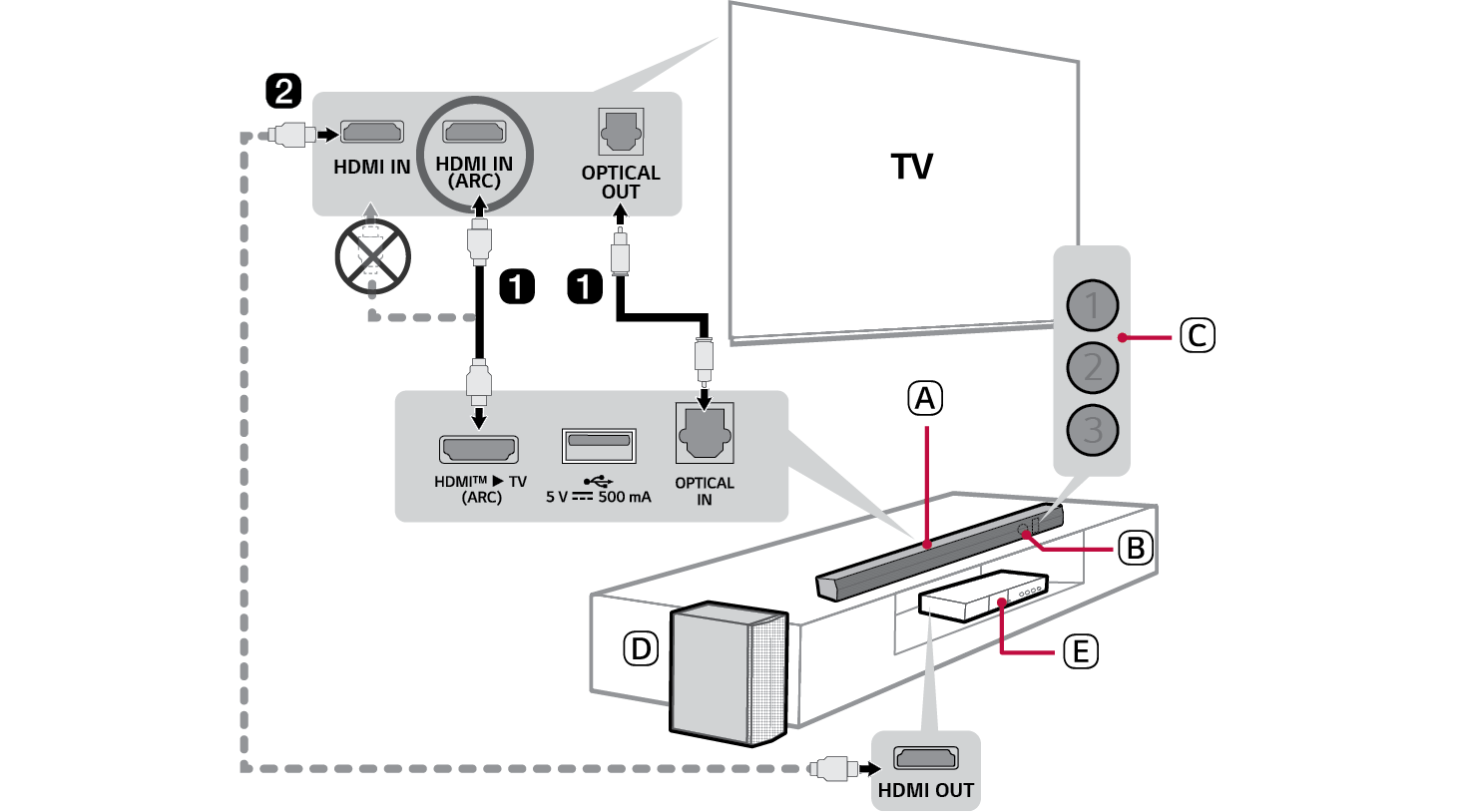 2

HDMI IN

HDMI IN (ARC)

OPTICAL OUT

TV

1

1

1

2

3

C

A

HDMI™ ▶ TV (ARC)

5 V ⎓ 500 mA

OPTICAL IN

B

D

E

HDMI OUT