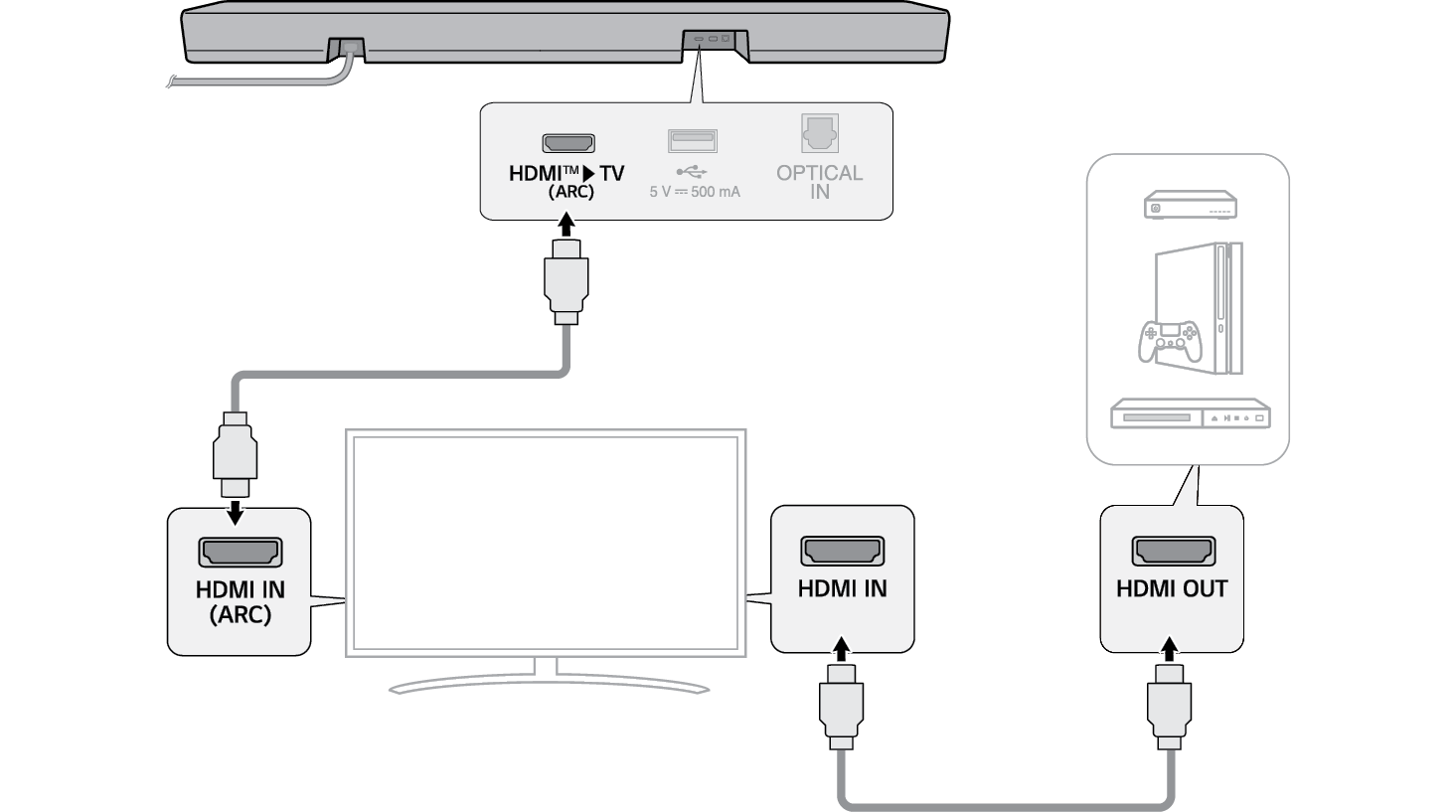 HDMI™ ▶ TV
(ARC)

5 V ⎓ 500 mA

OPTICAL
IN

HDMI IN
(ARC)

HDMI IN

HDMI OUT