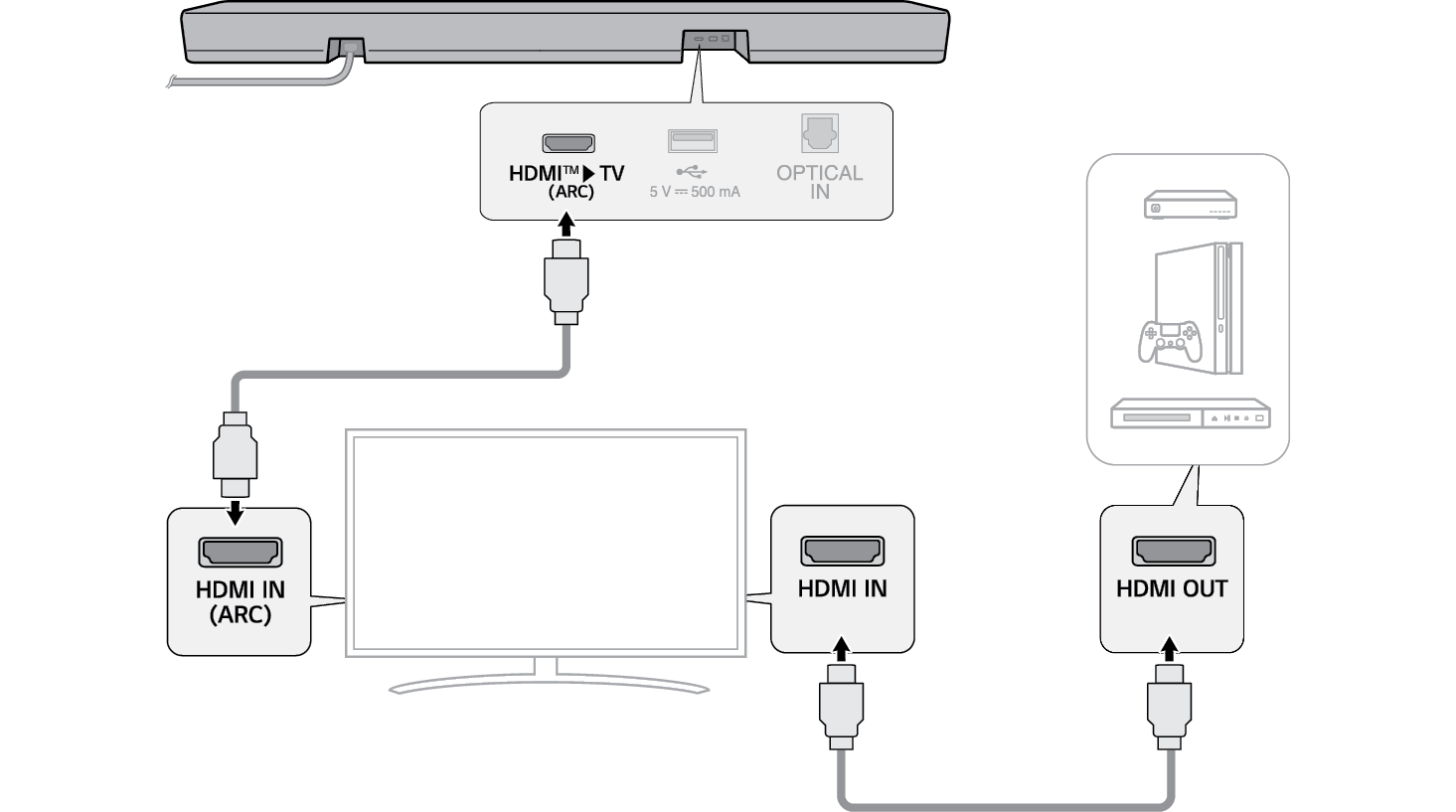 HDMI™ ▶ TV
(ARC)

5 V ⎓ 500 mA

OPTICAL IN

HDMI IN
(ARC)

HDMI IN

HDMI OUT