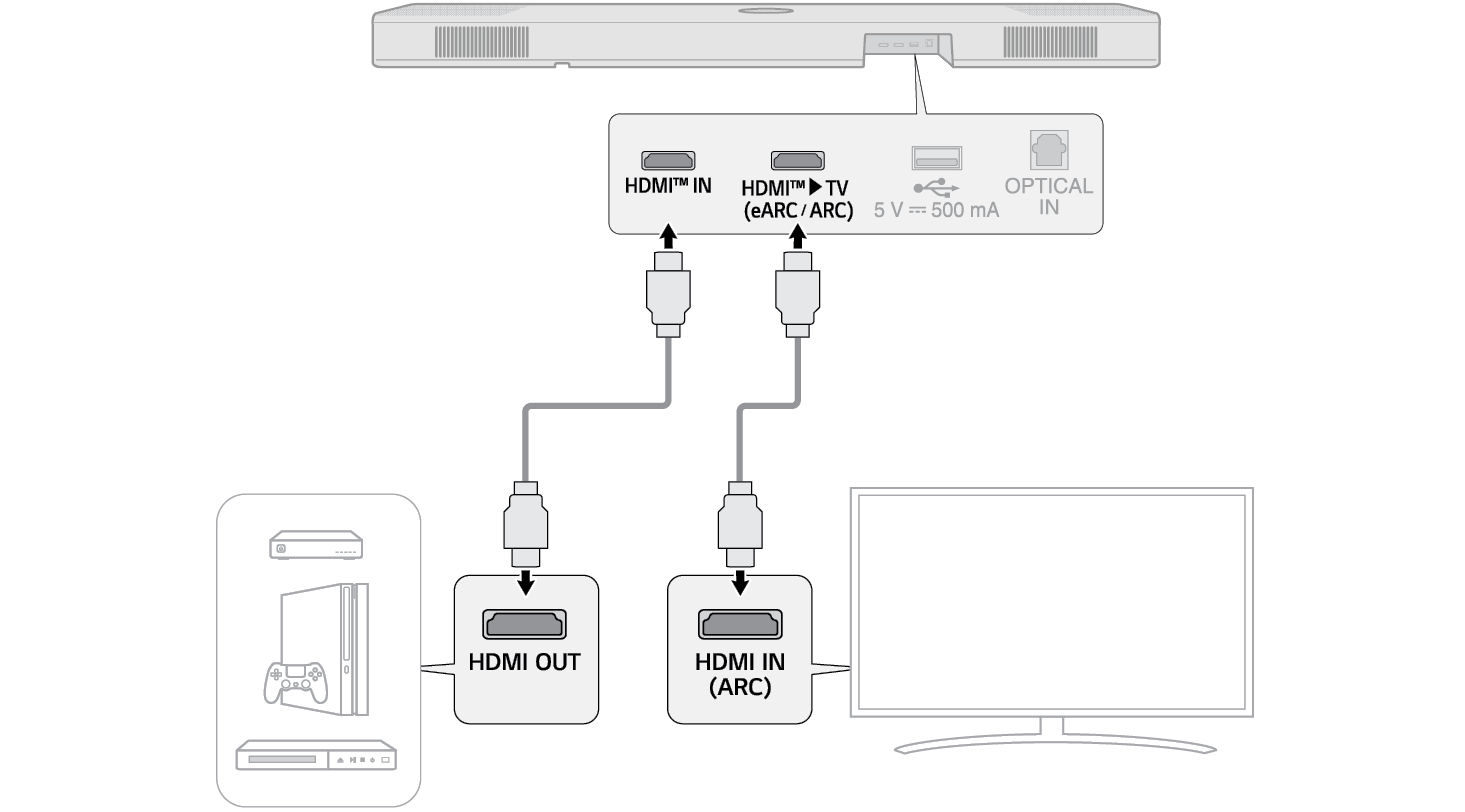 HDMI™ IN

HDMI™ ▶ TV (eARC / ARC)

5 V ⎓ 500 mA

OPTICAL IN

HDMI OUT

HDMI IN (ARC)