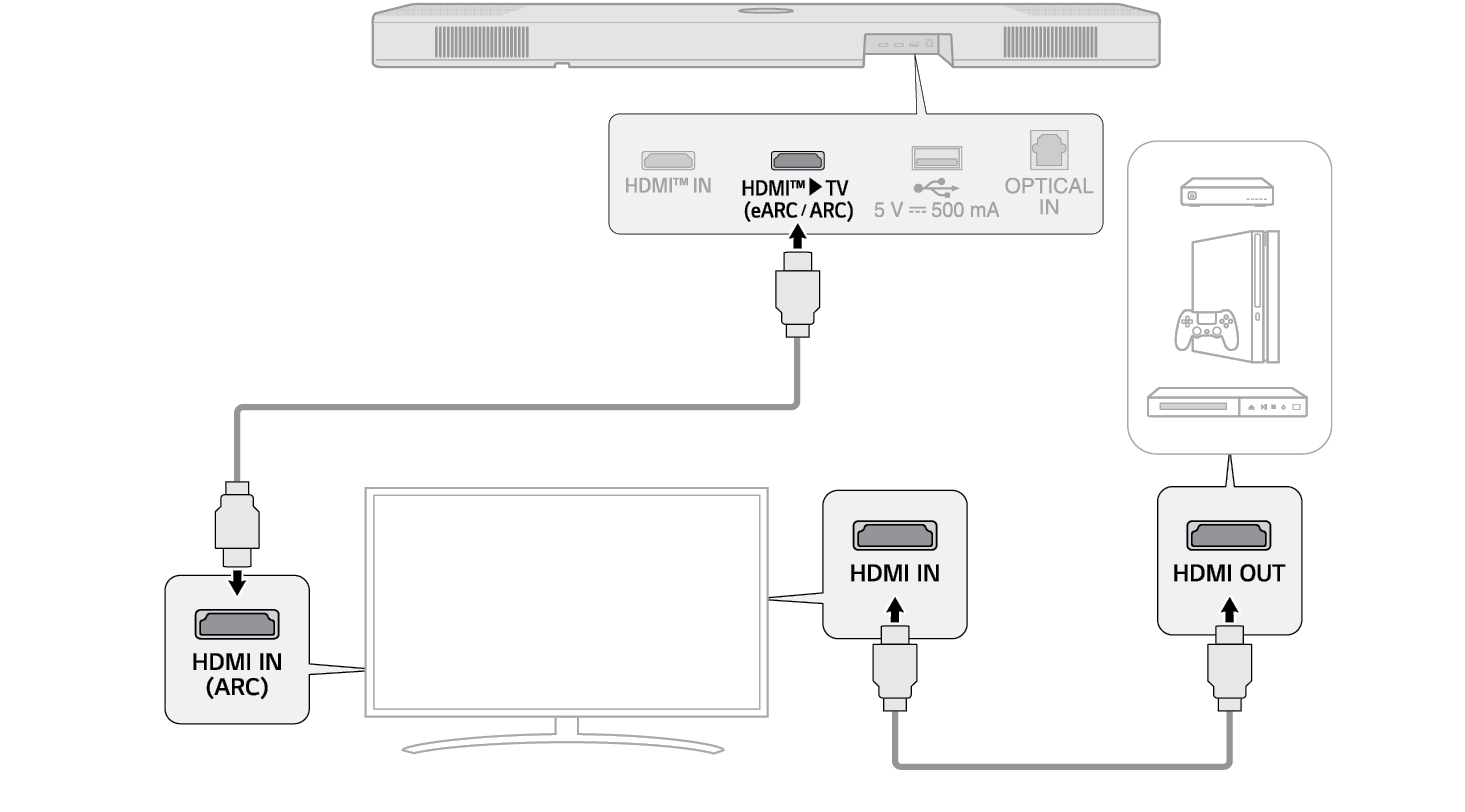 HDMI™ IN

HDMI™ ▶ TV (eARC / ARC)

5 V ⎓ 500 mA

OPTICAL IN

HDMI IN (ARC)

HDMI IN

HDMI OUT