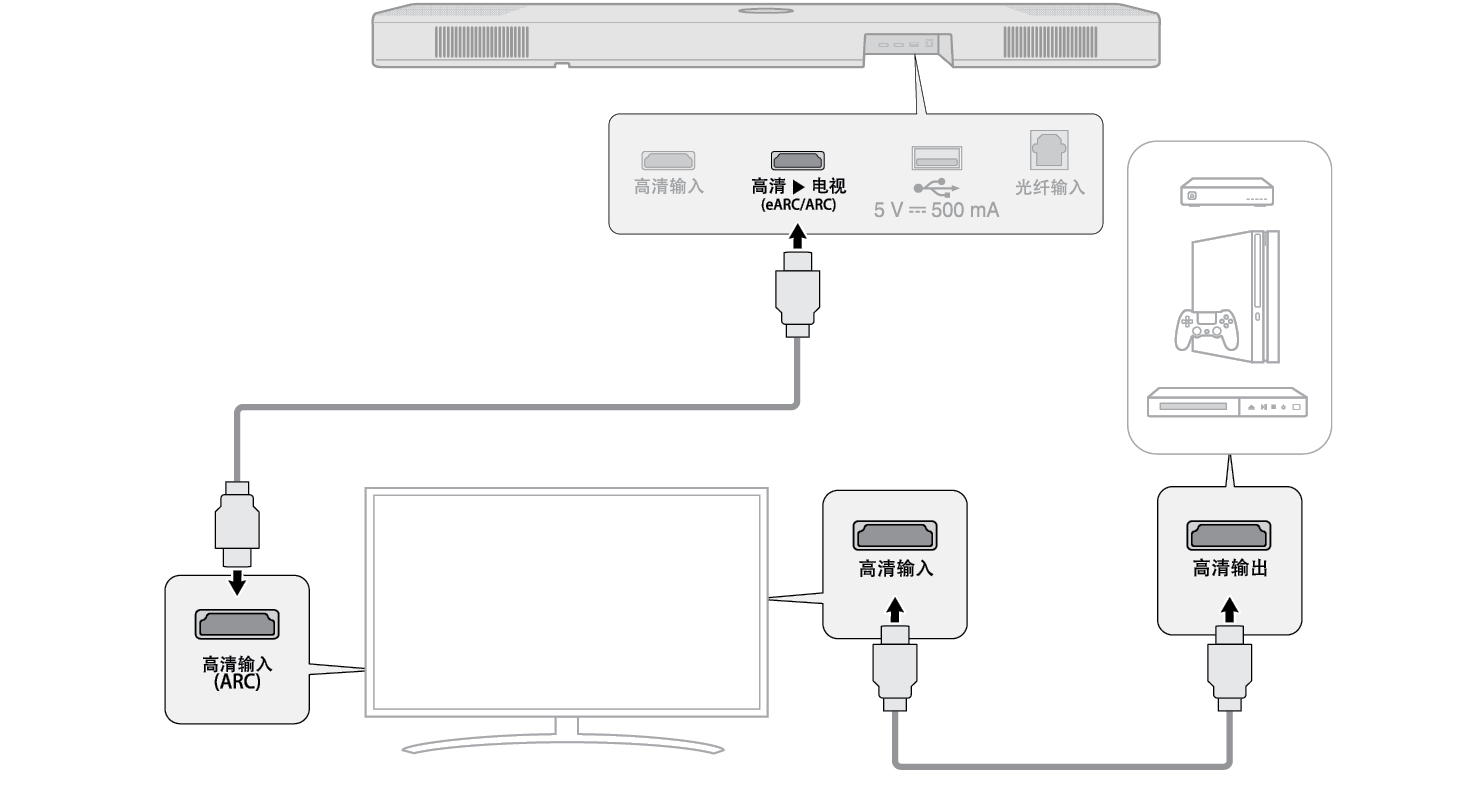 高清输入

高清 ▶ 电视
(eARC/ARC)

5 V ⎓ 500 mA

光纤输入

高清输入
(ARC)

高清输入

高清输出