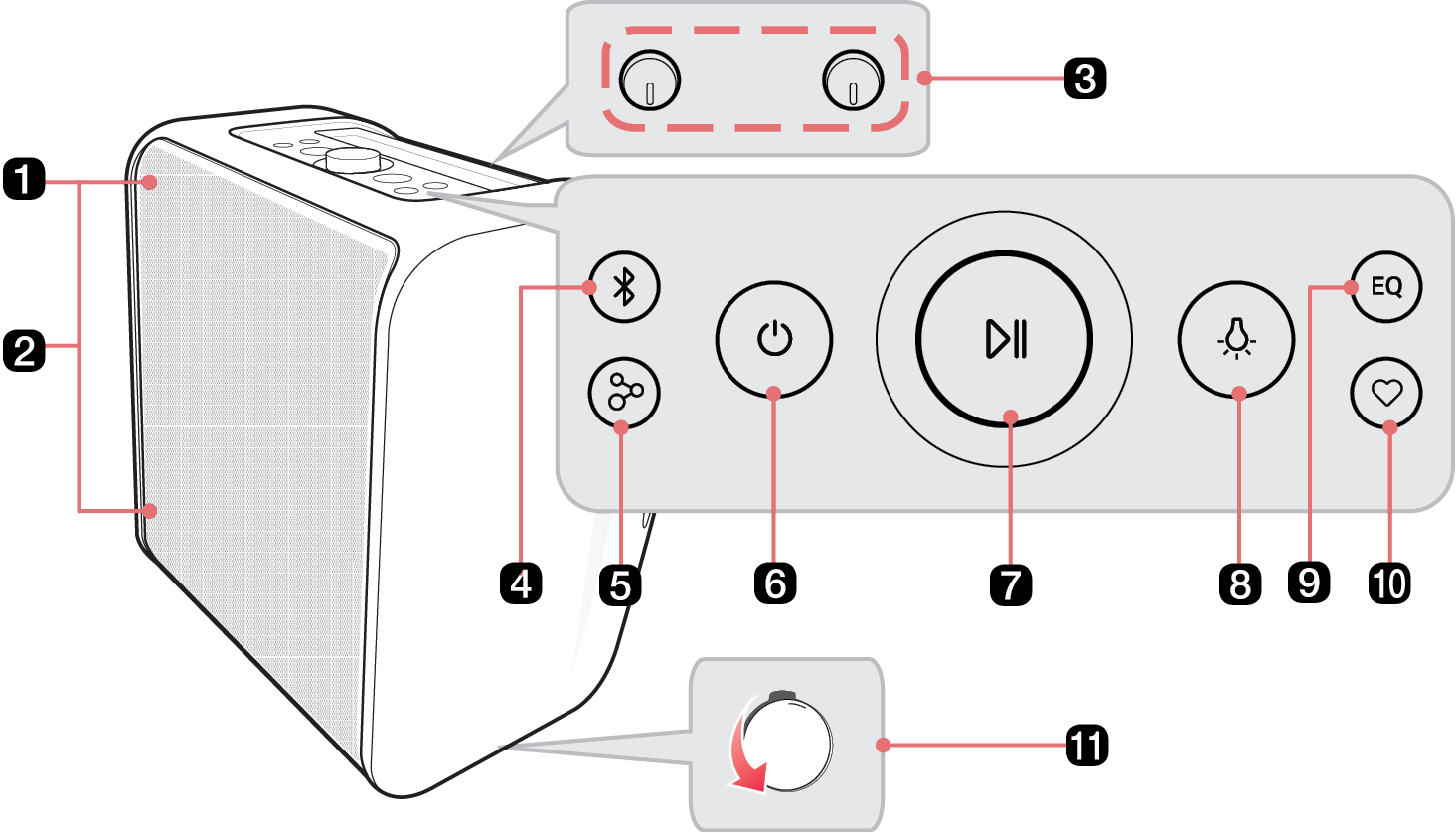 1
2
3
EQ
4
5
6
7
8
9
10
11