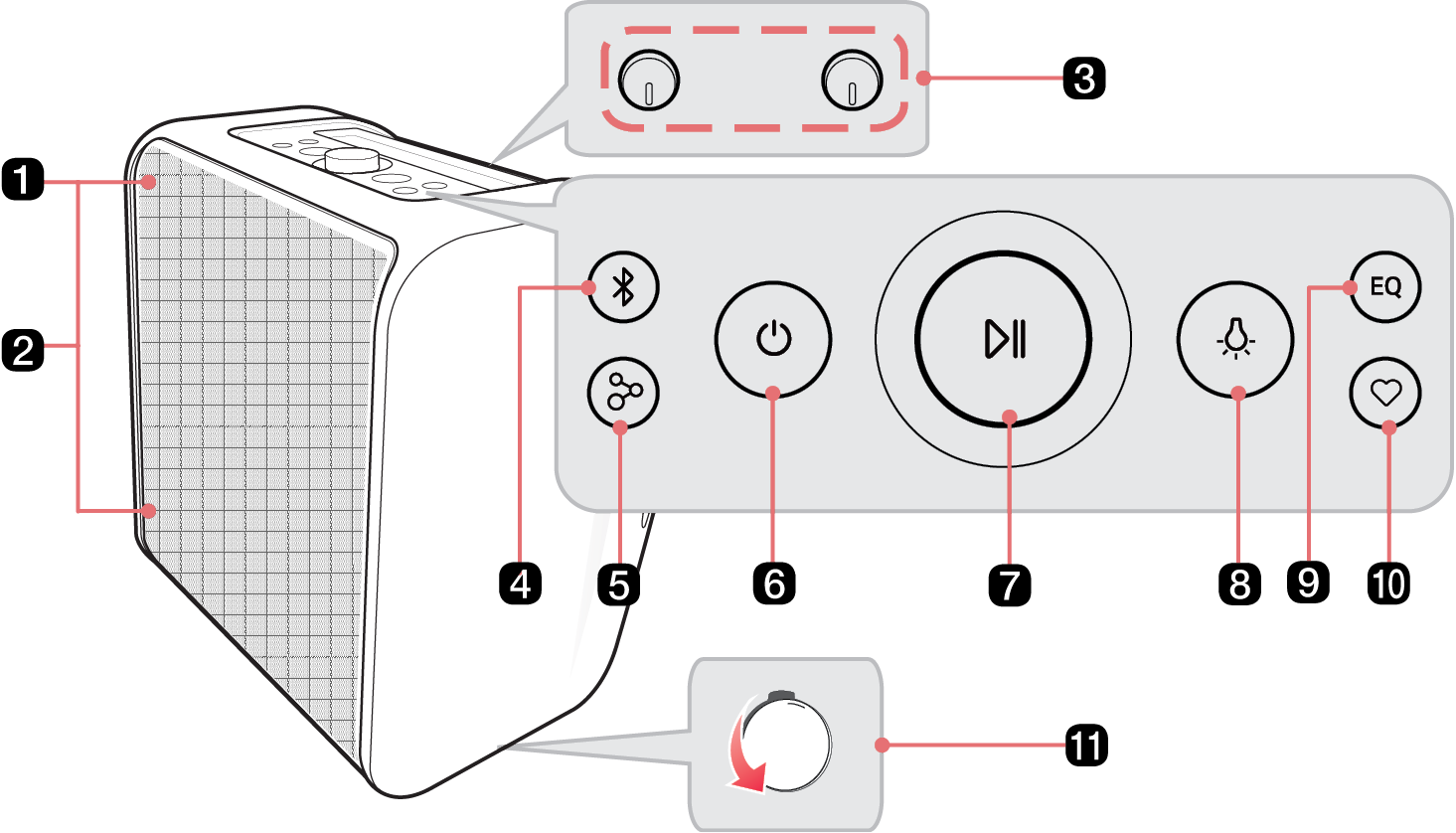 1
2
3
EQ
4
5
6
7
8
9
10
11