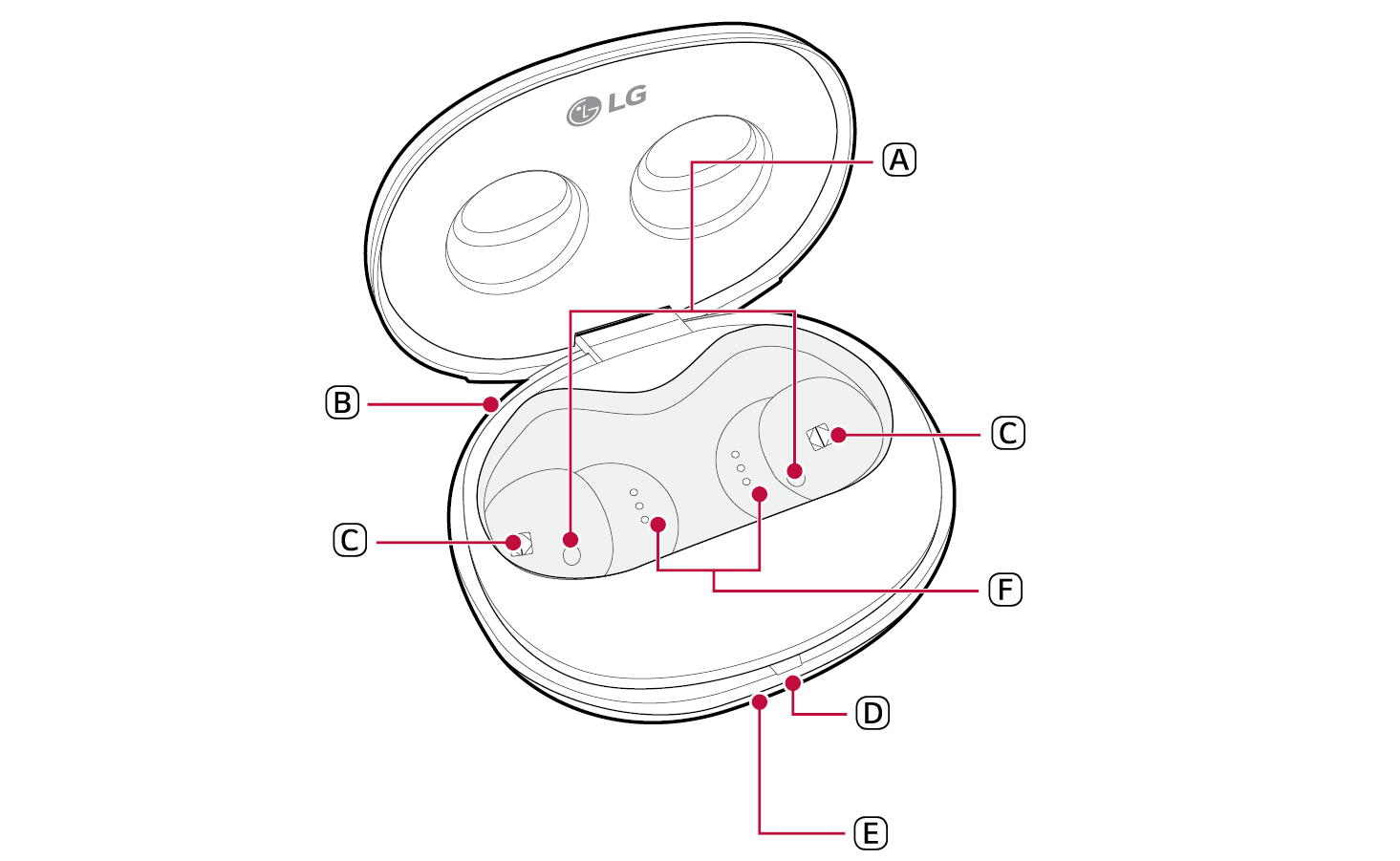 LG
A
B
C
C
F
D
E