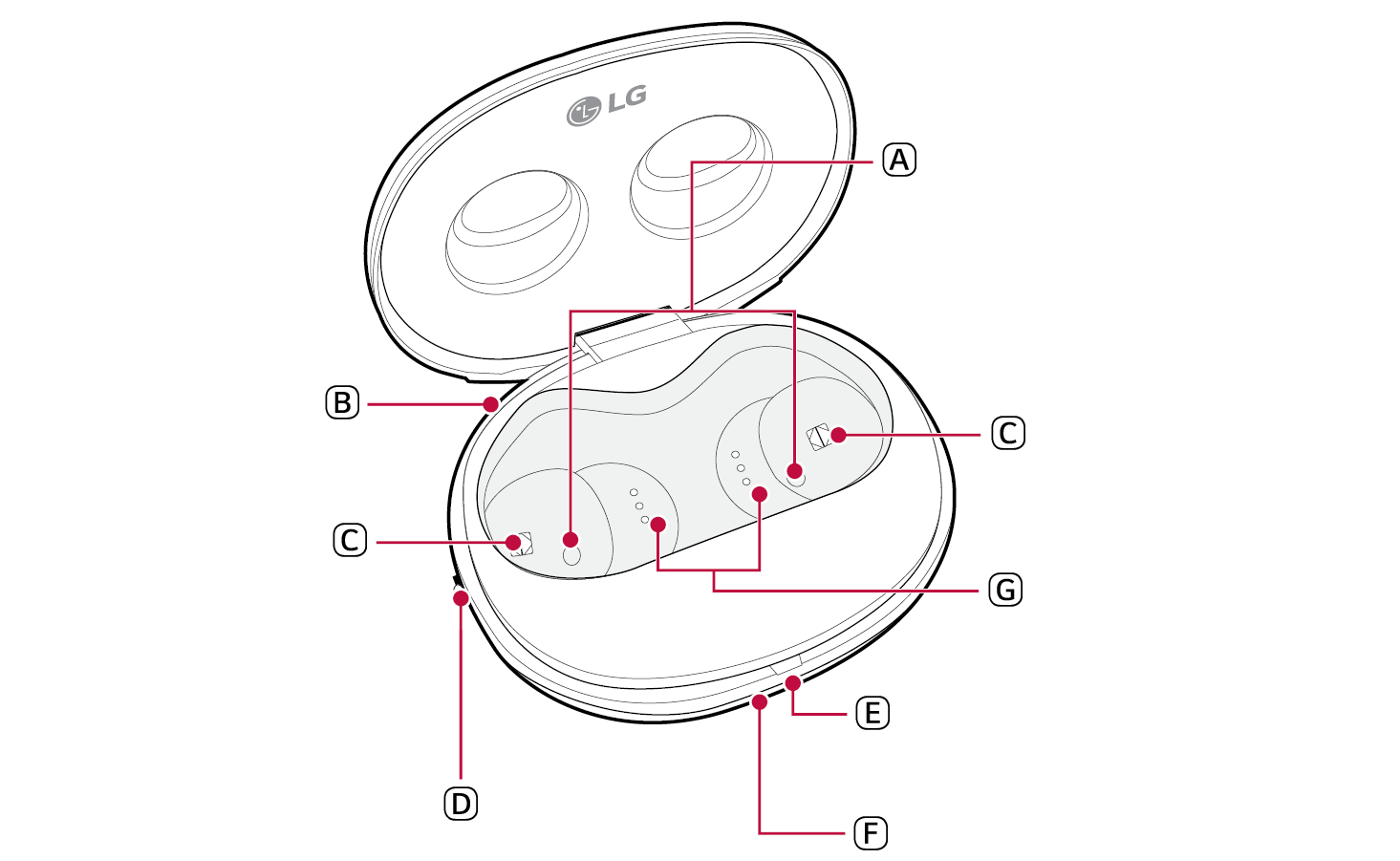 LG
A
B
C
C
G
E
D
F