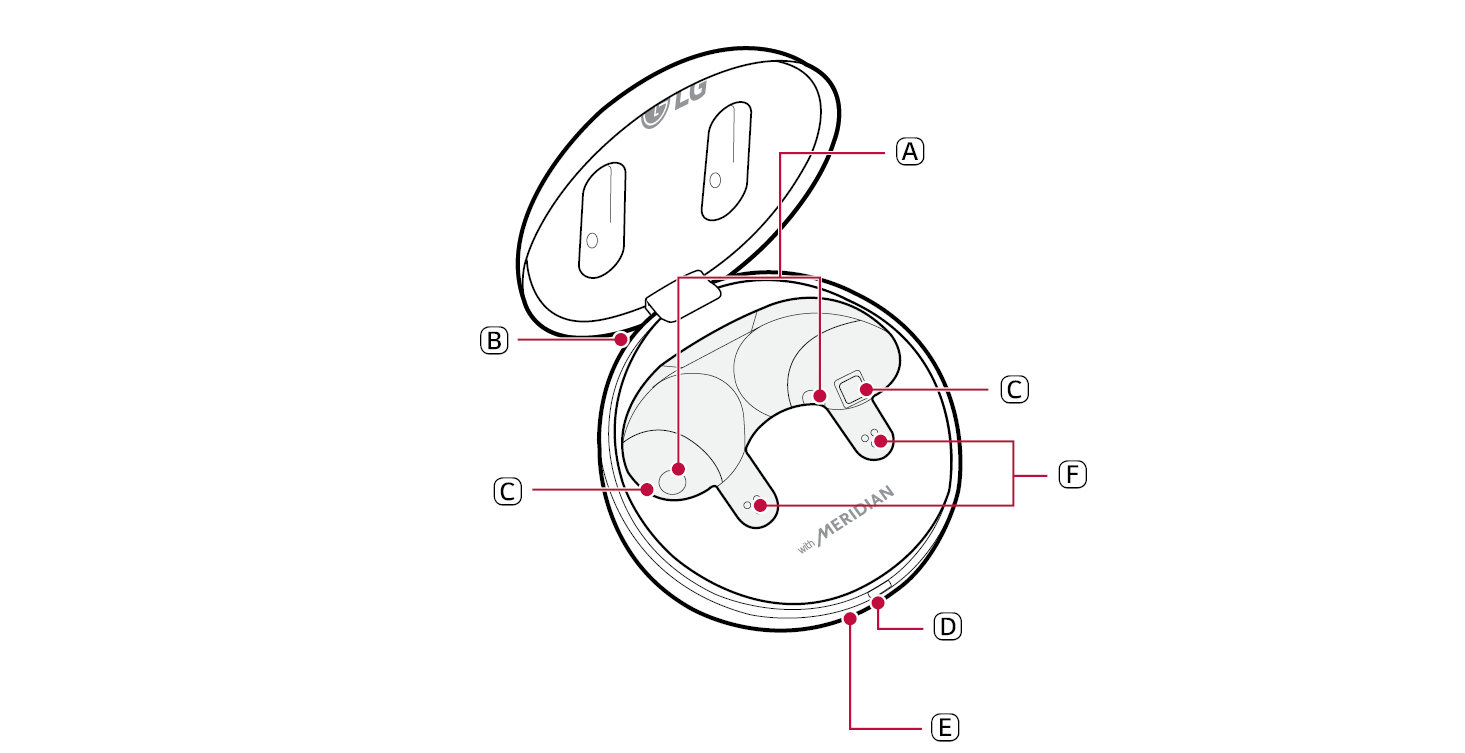 LG

A

B

C

C

F

with MERIDIAN

D

E