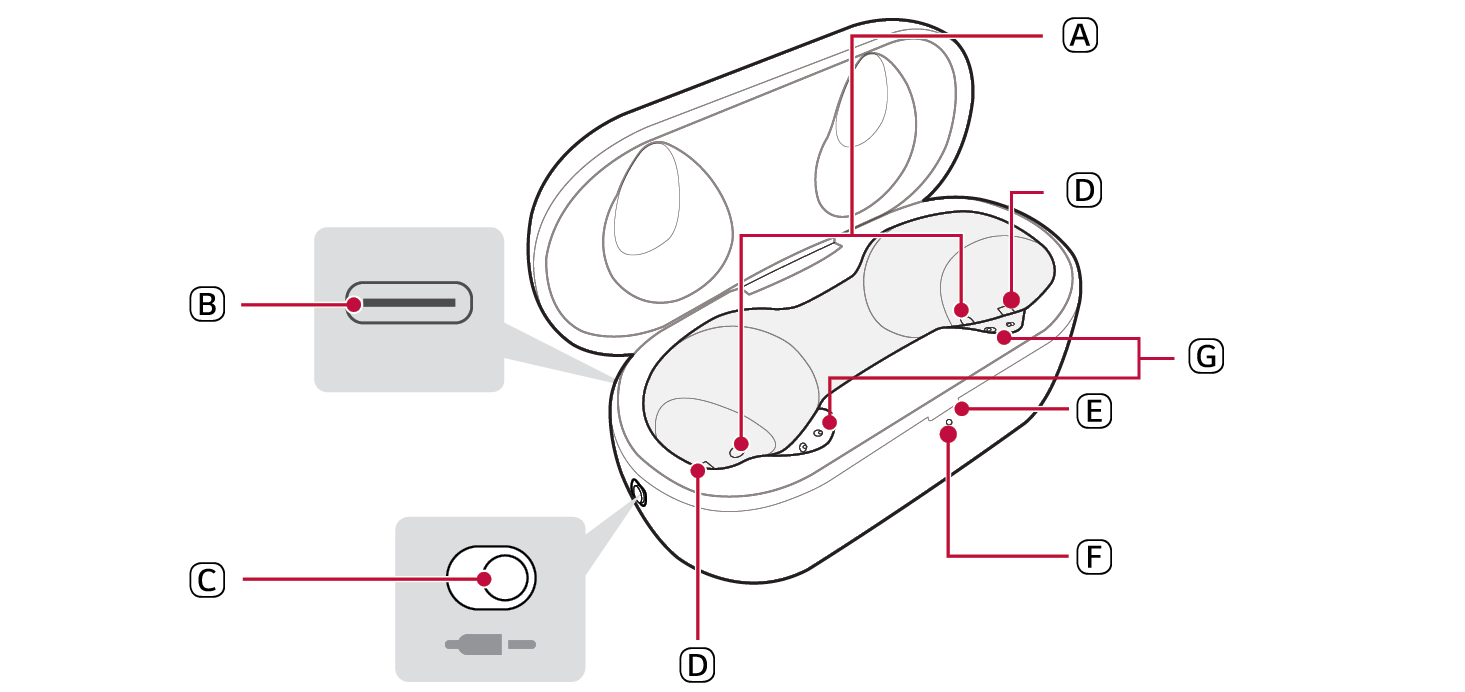 A
D
B
G
E
C
F
D